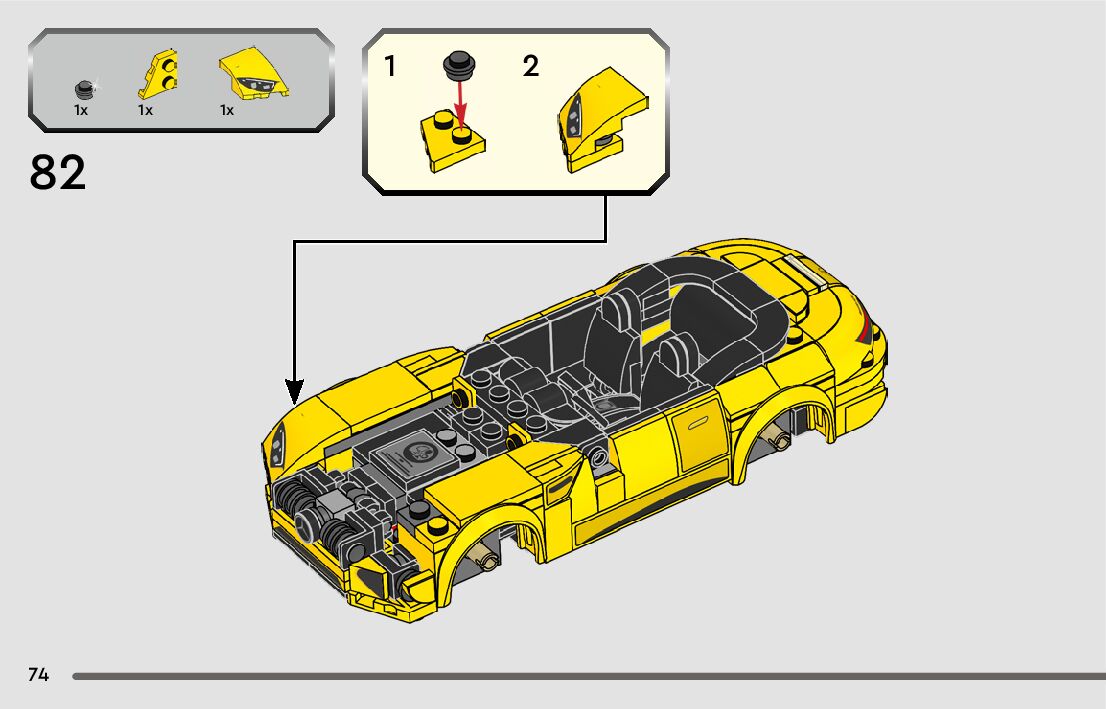 1x 1x 1x

82

1 2

74