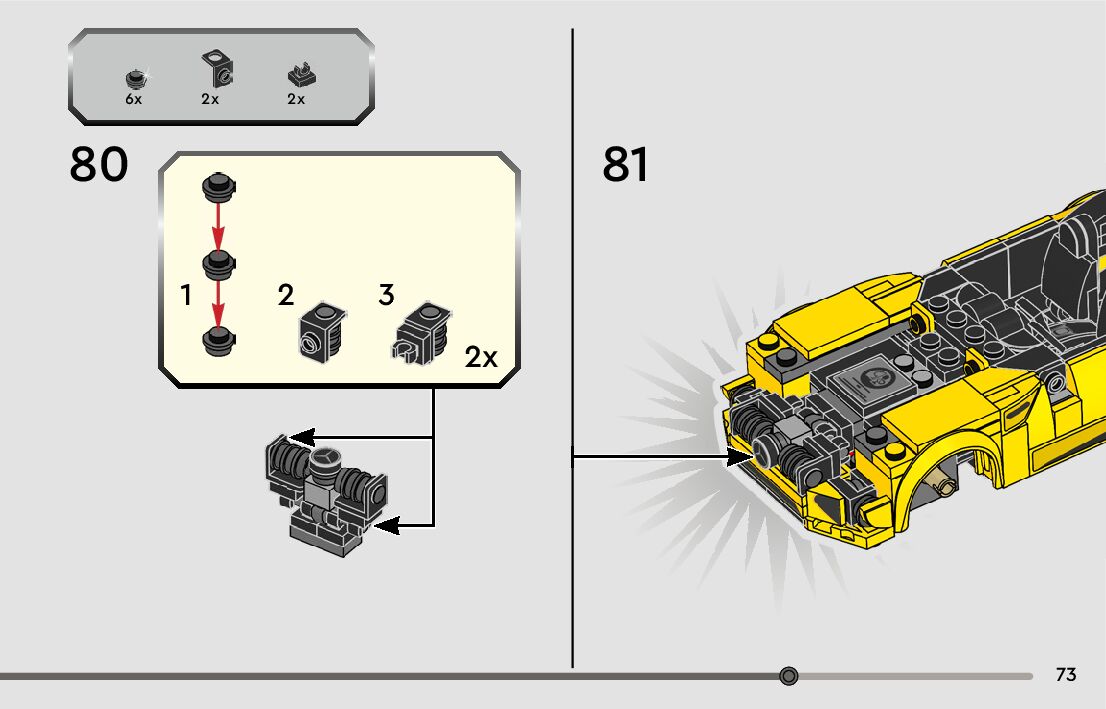 6x 2x 2x

80

1 2 3

2x

81

73