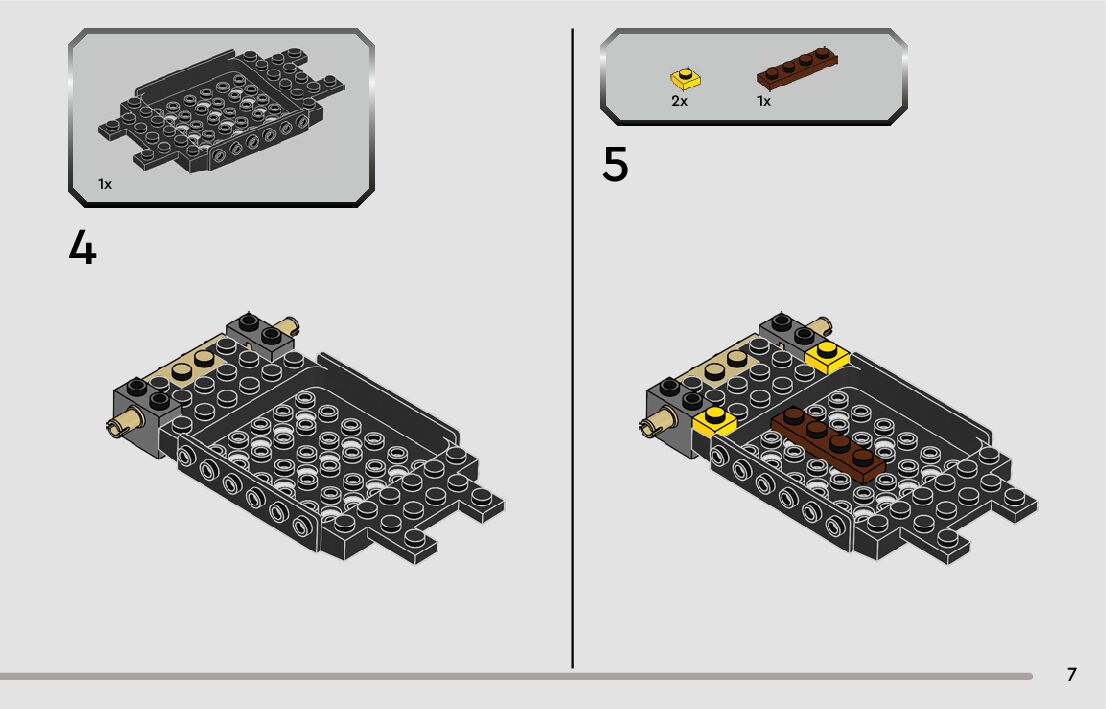 1x

4

2x 1x

5

7