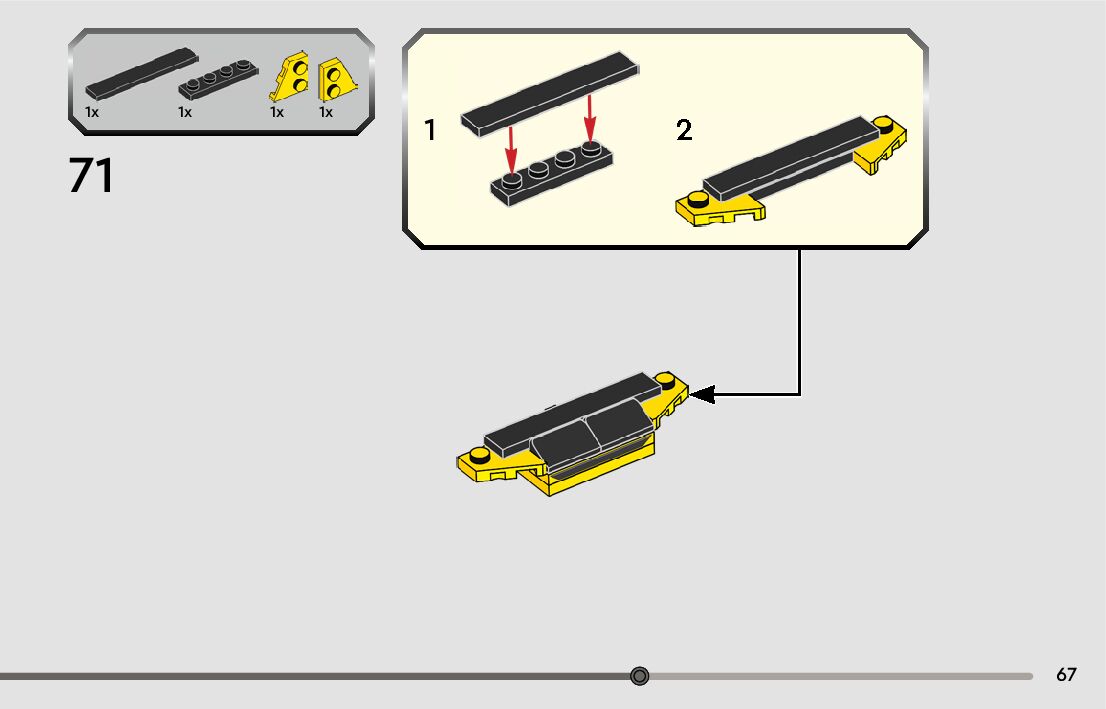 1x 1x 1x 1x

71

1

2

67