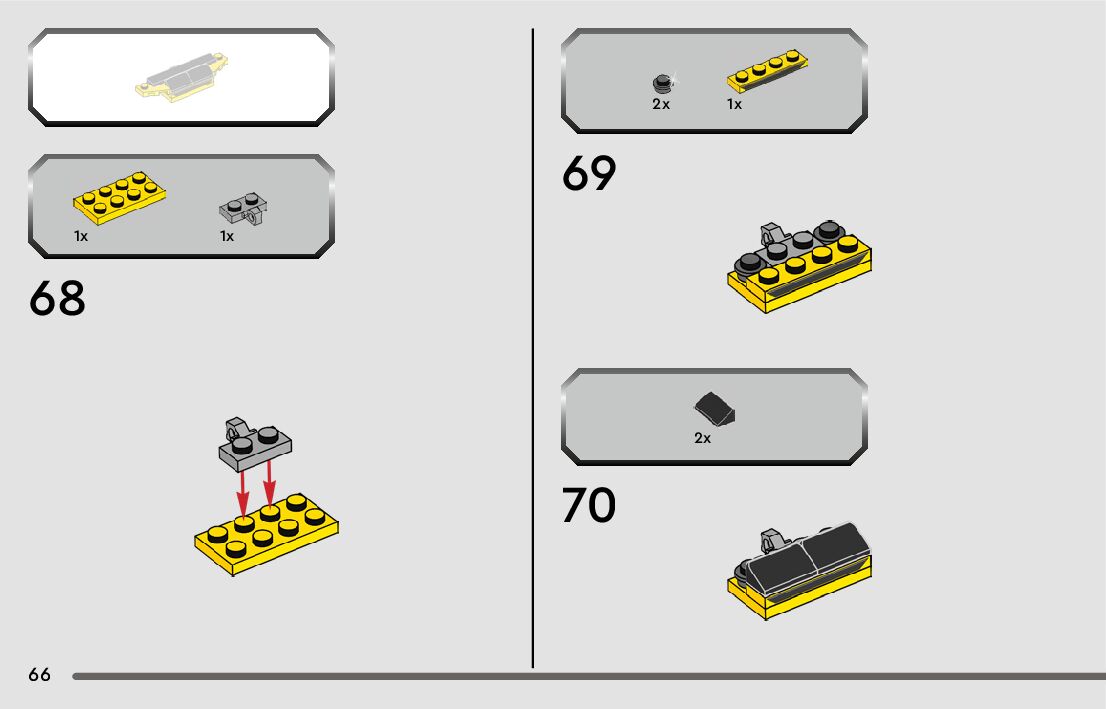 1x
1x

68

2x
1x

69

2x

70

66