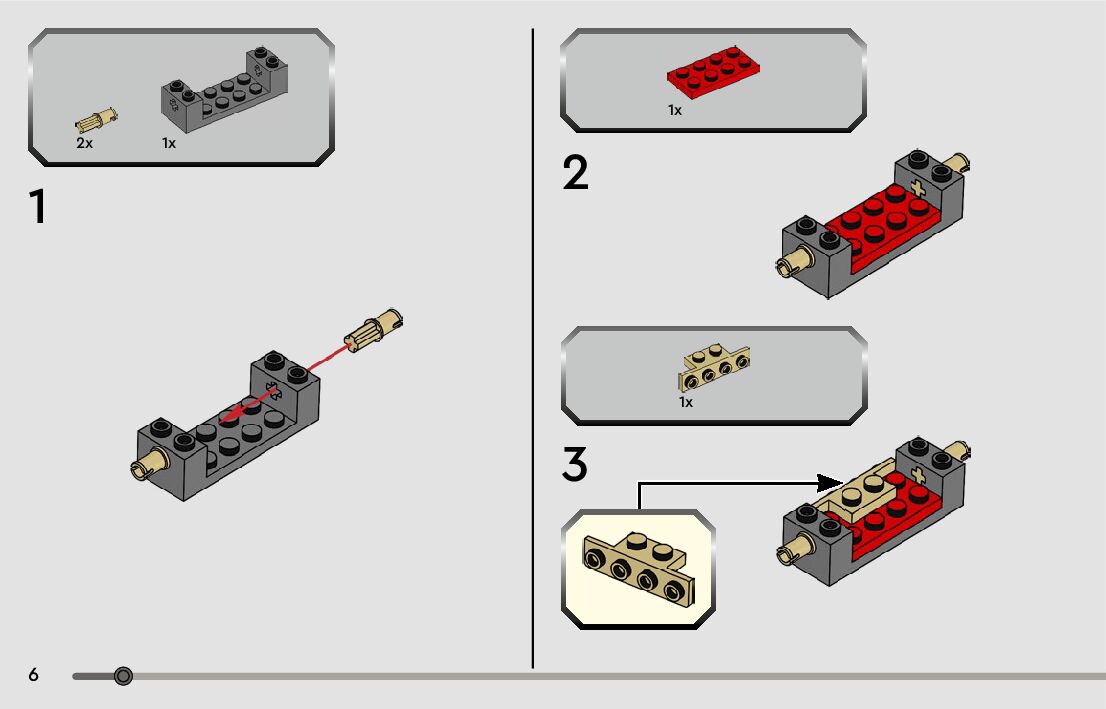 2x
1x

1

1x

2

1x

3

6