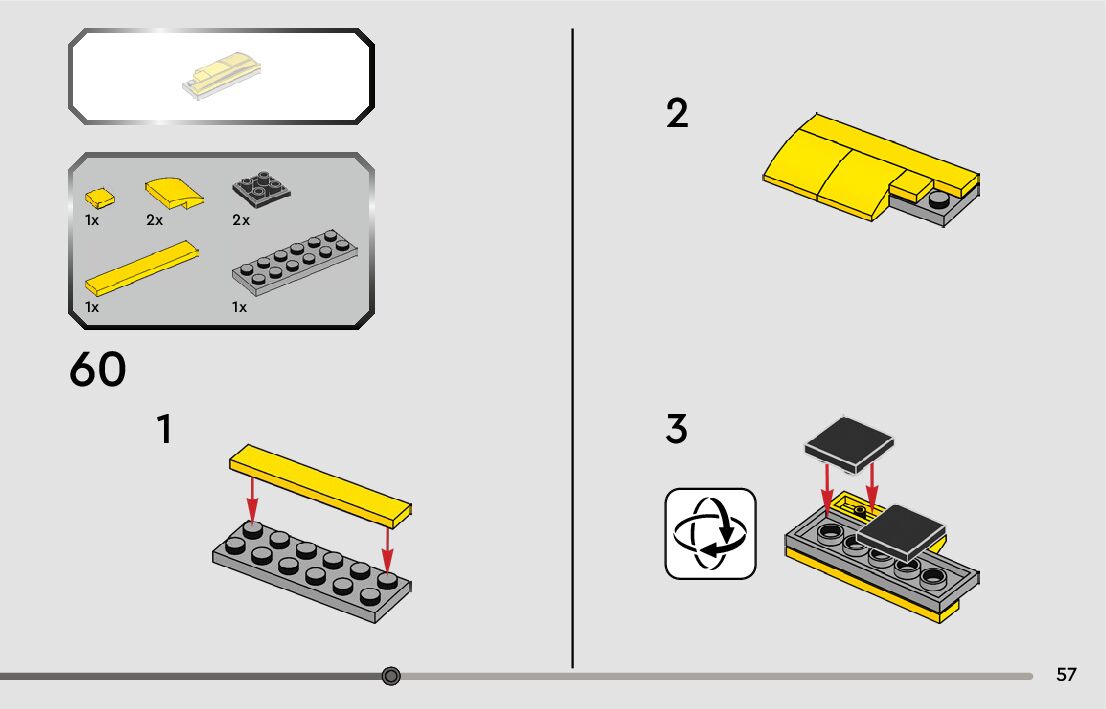 1x 2x 2x

1x 1x

60

1

2

3

57