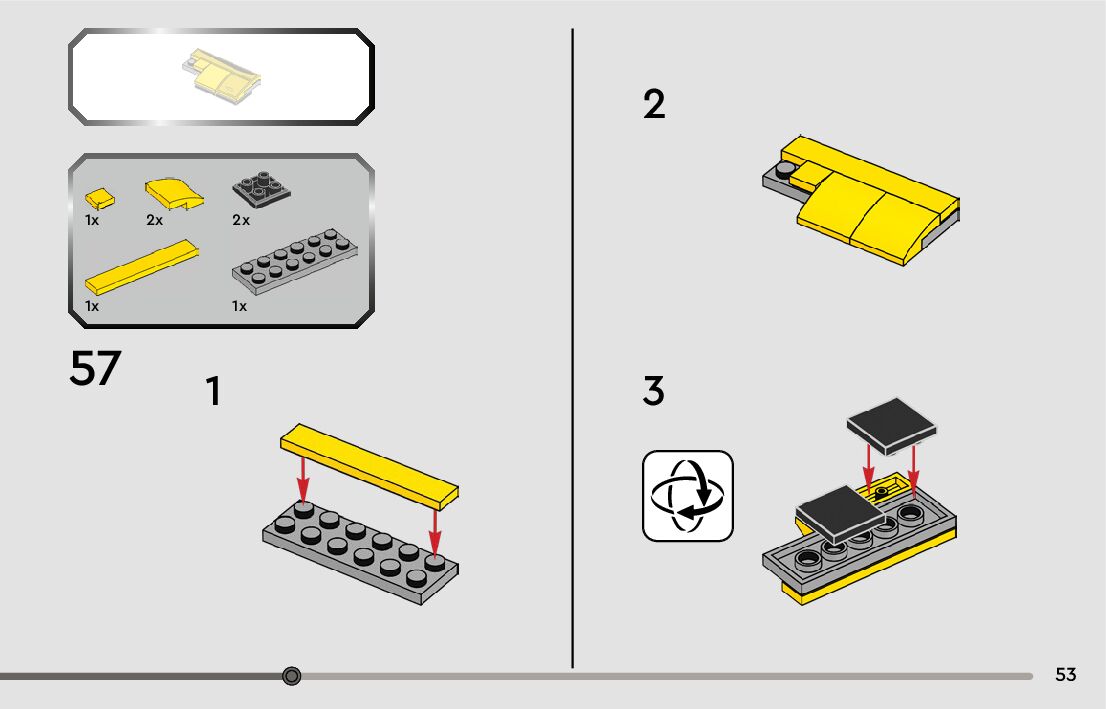 1x
2x
2x
1x
1x

57

1

2

3

53