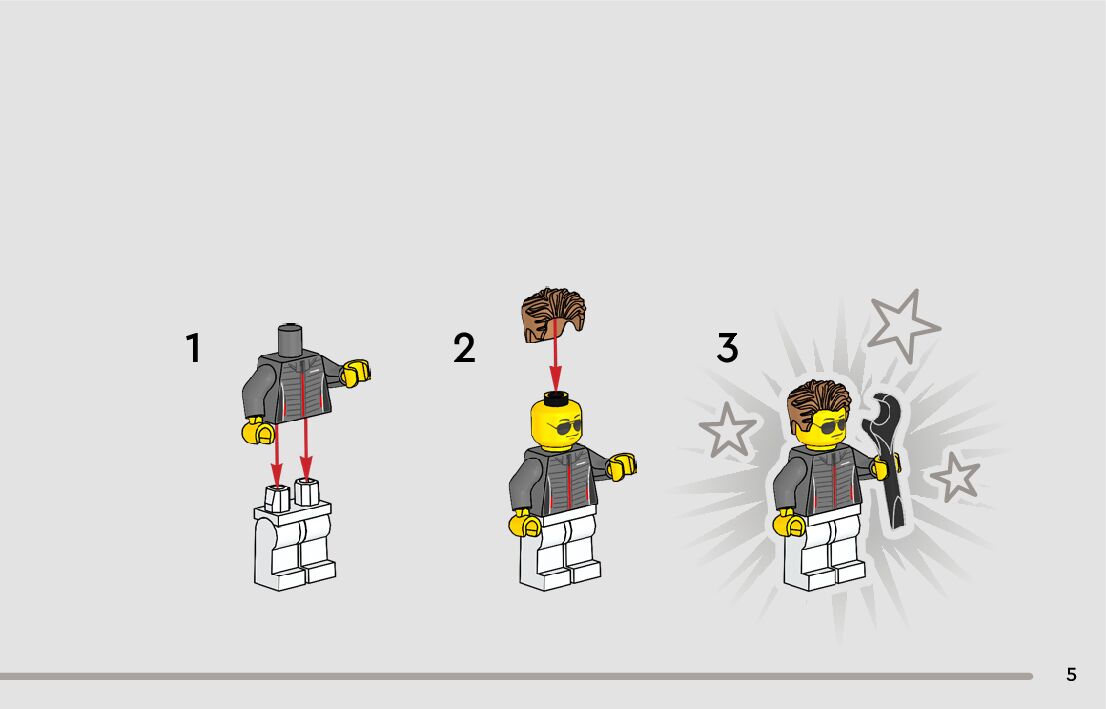 1

2

3

5