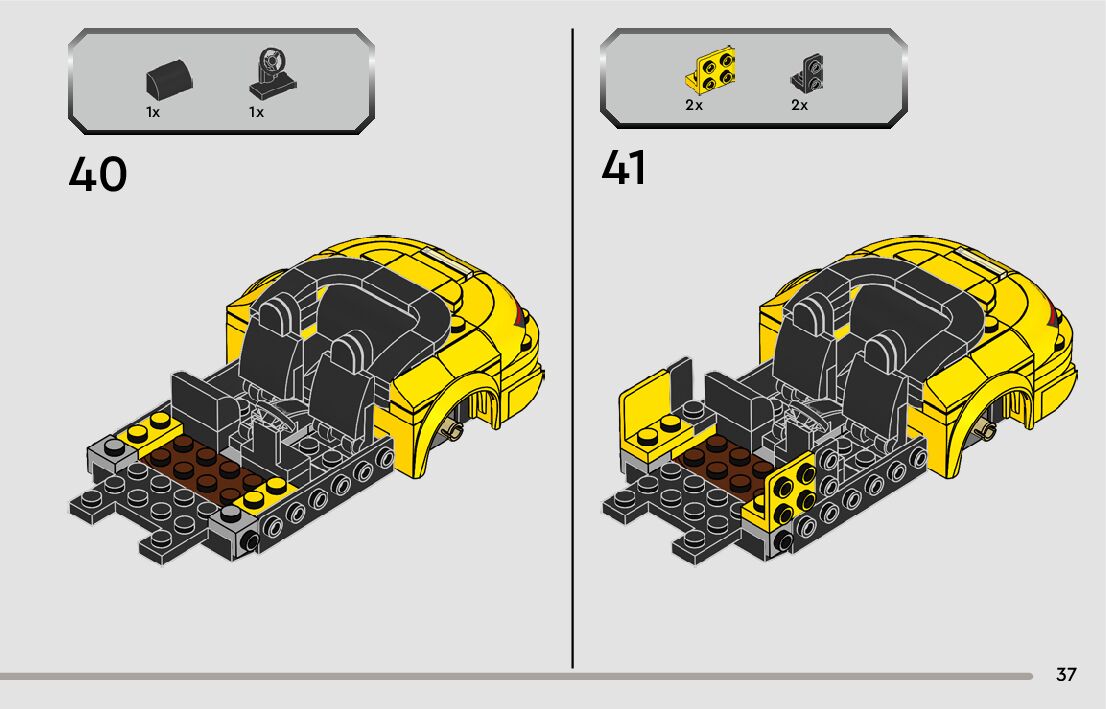 1x 1x

40

2x 2x

41

37