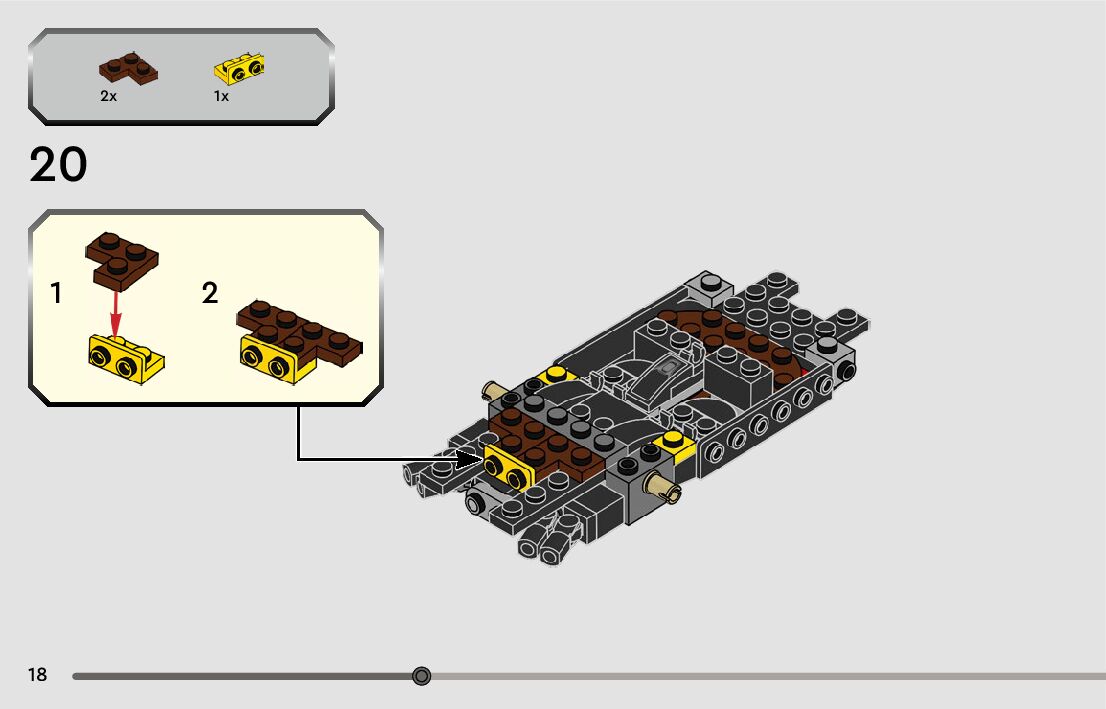 2x
1x

20

1
2

18