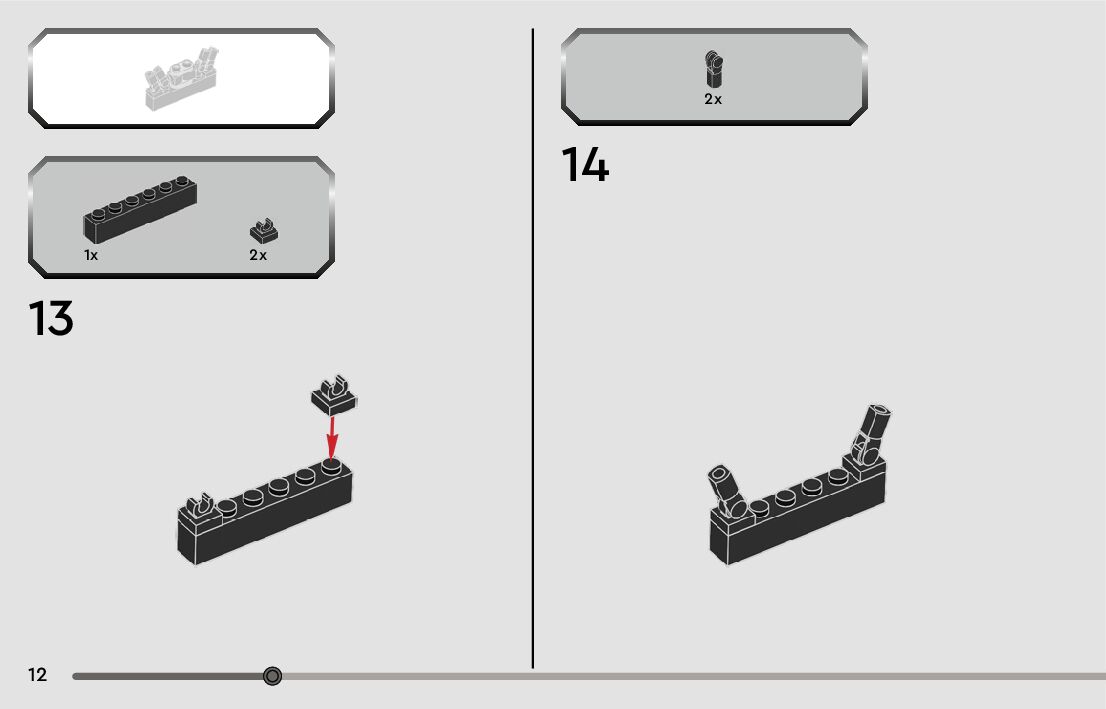 1x

2x

13

2x

14

12