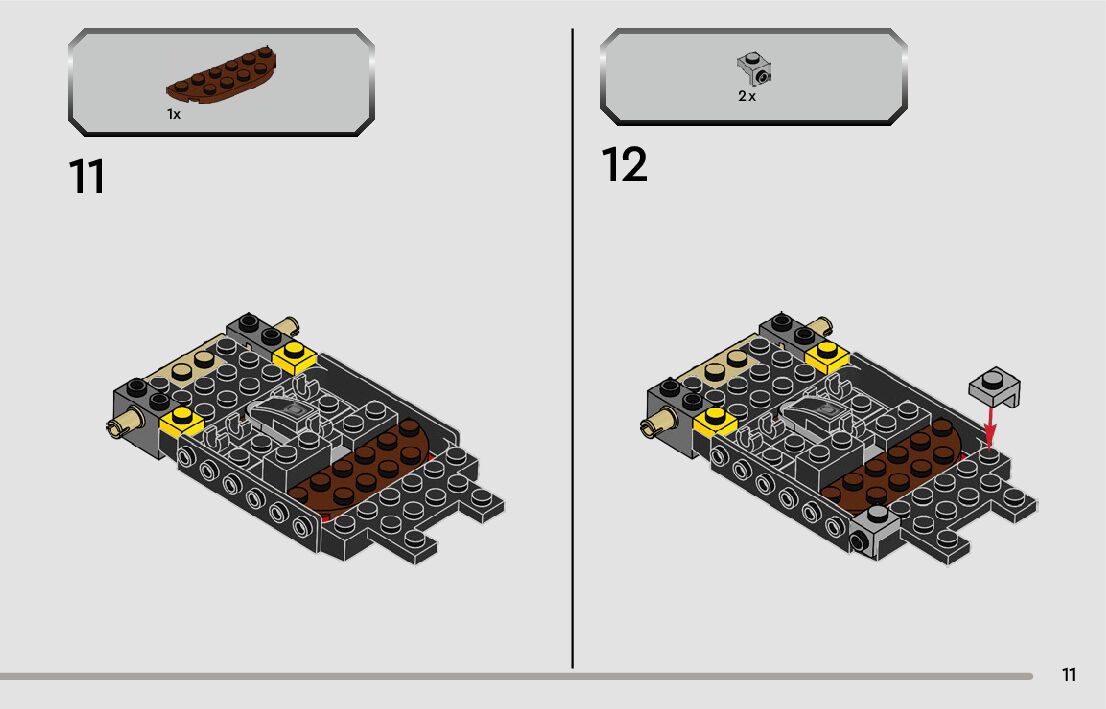 1x

11

2x

12

11