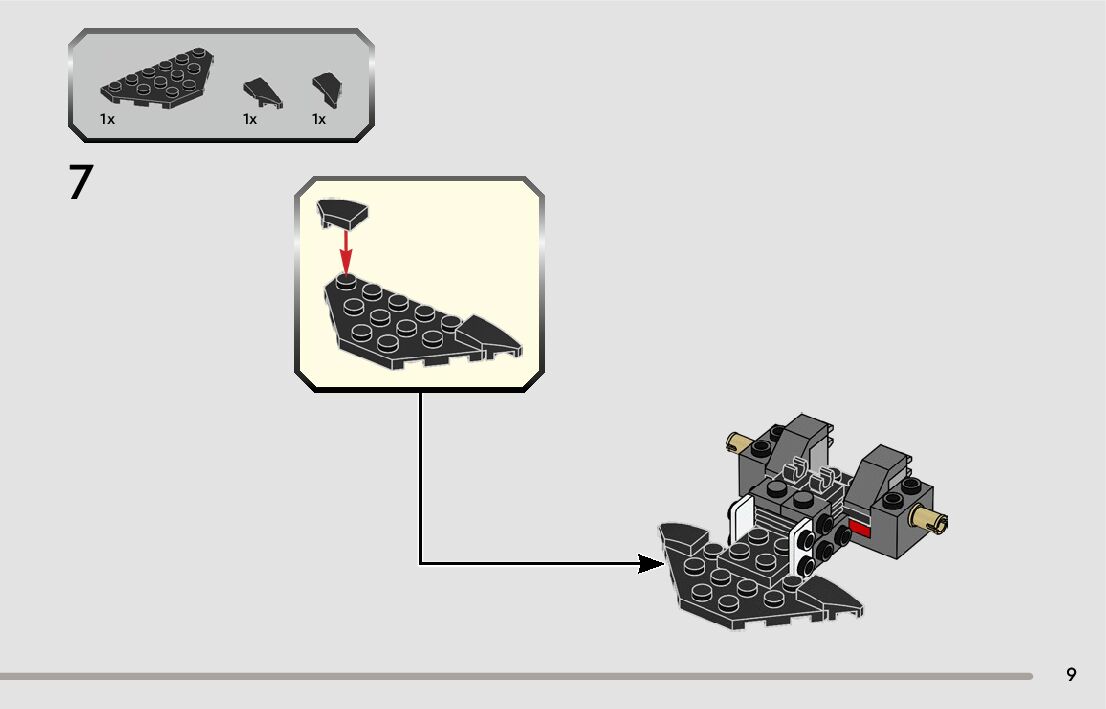 1x 1x 1x

7

9