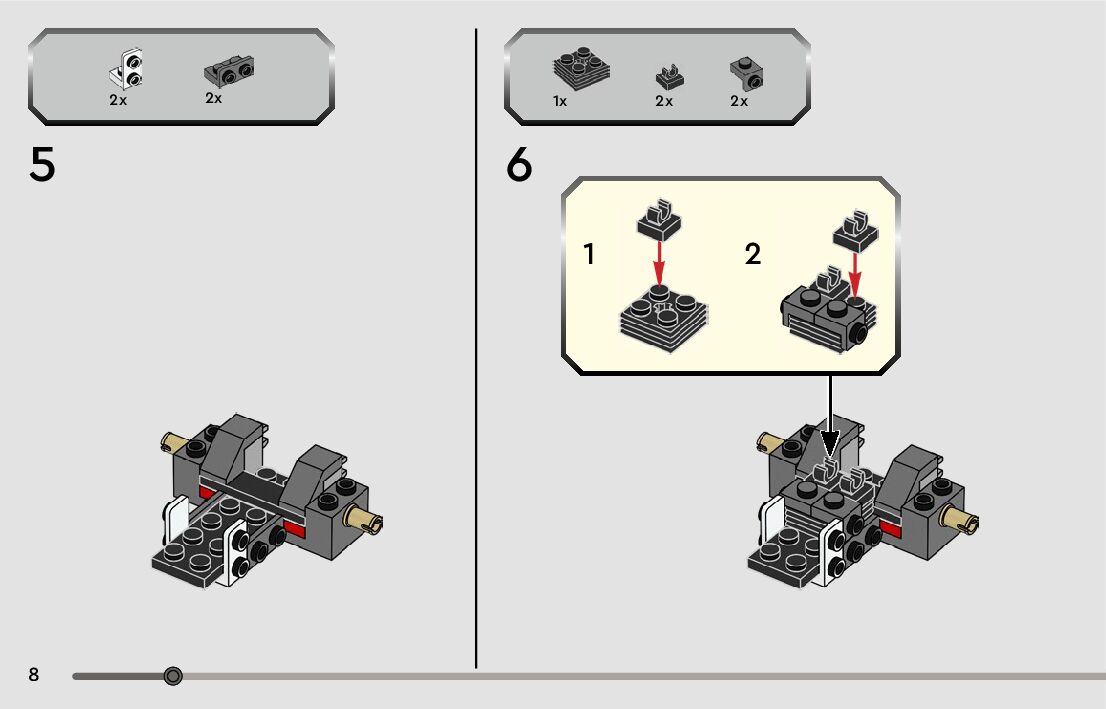 2x 2x

5

1x 2x 2x

6

1

2

8