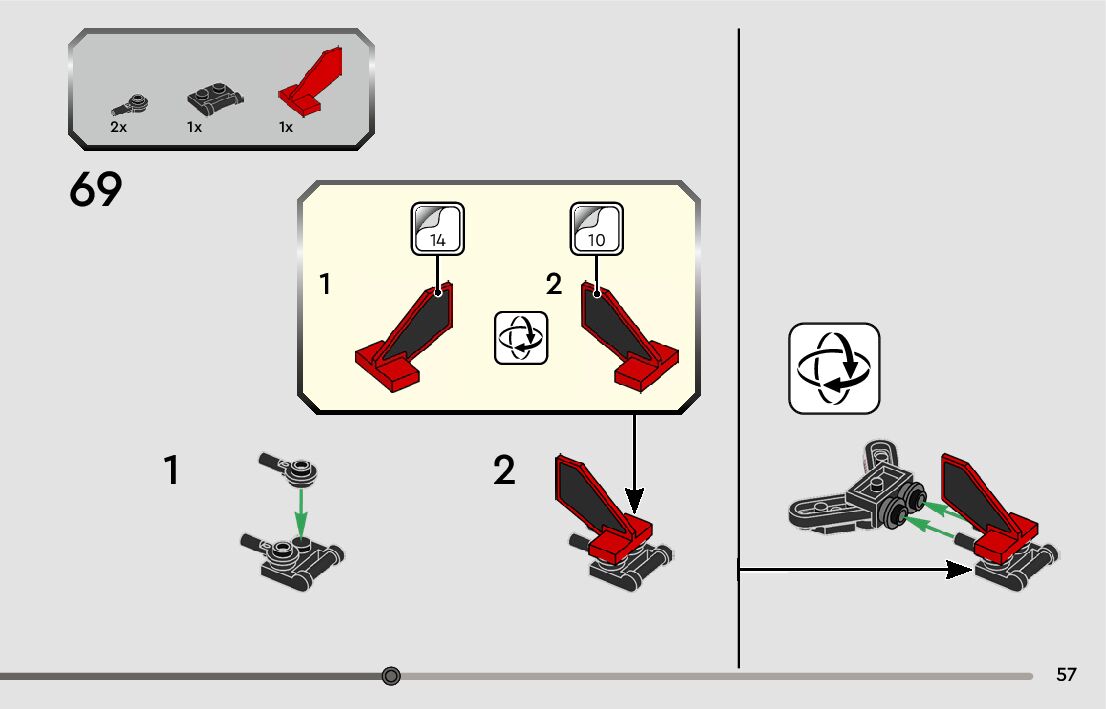 2x 1x 1x

69

14

10

1

2

1

2

57