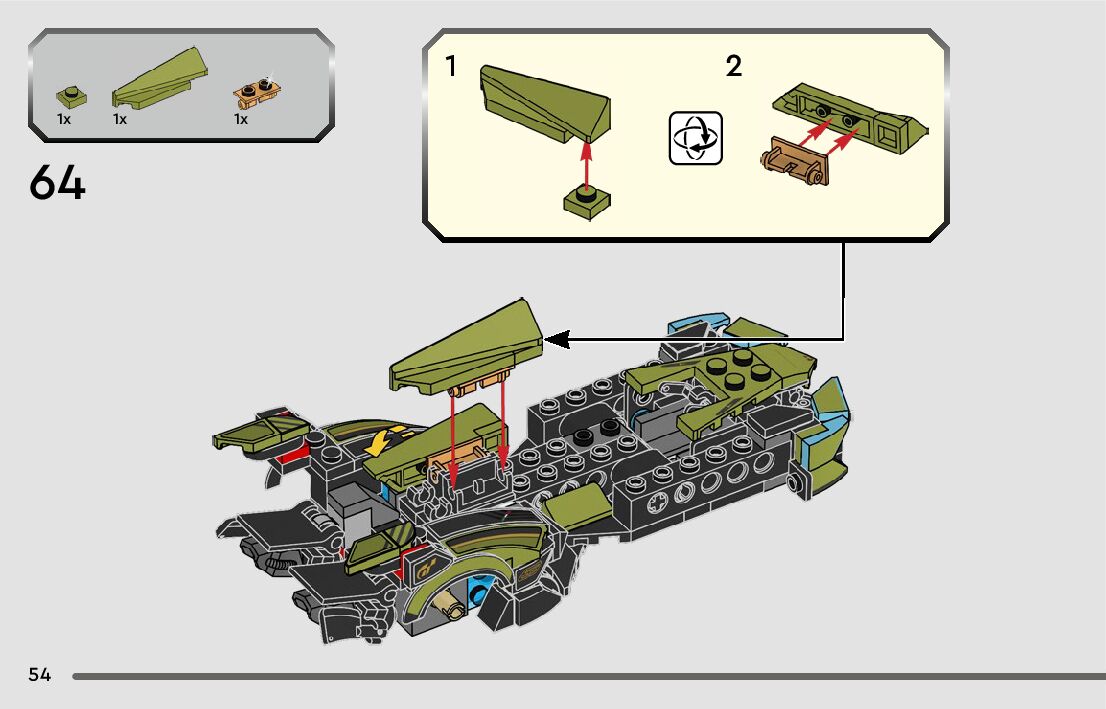 1x 1x 1x

64

1

2

54