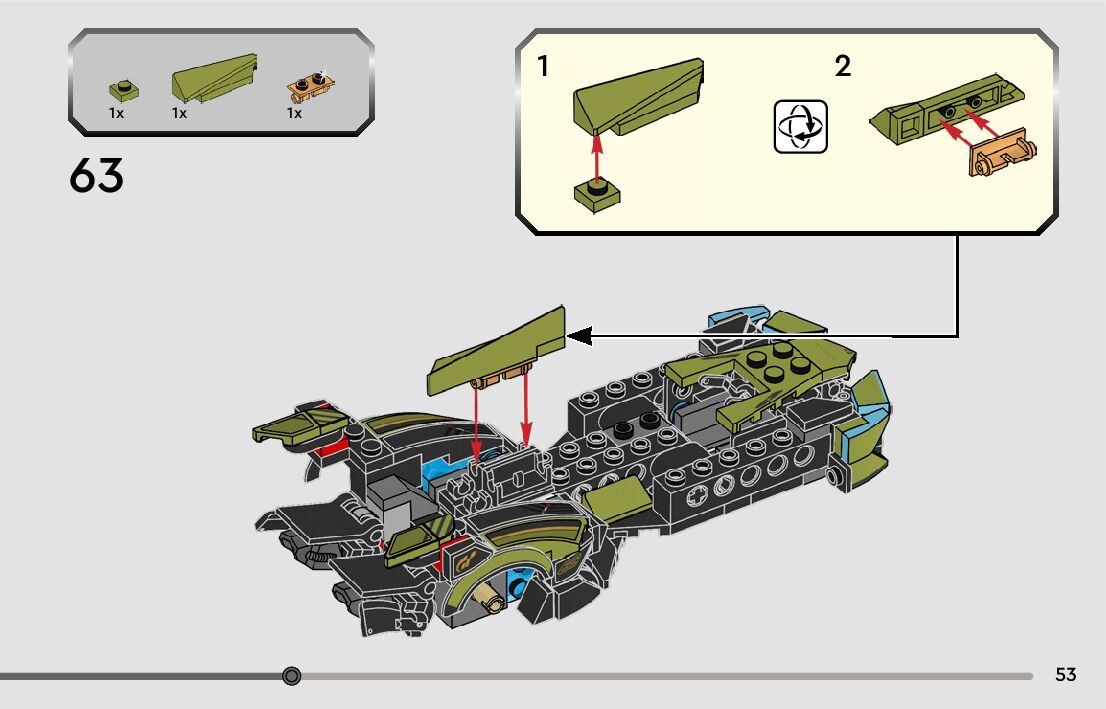 1x 1x 1x

63

1

2

53