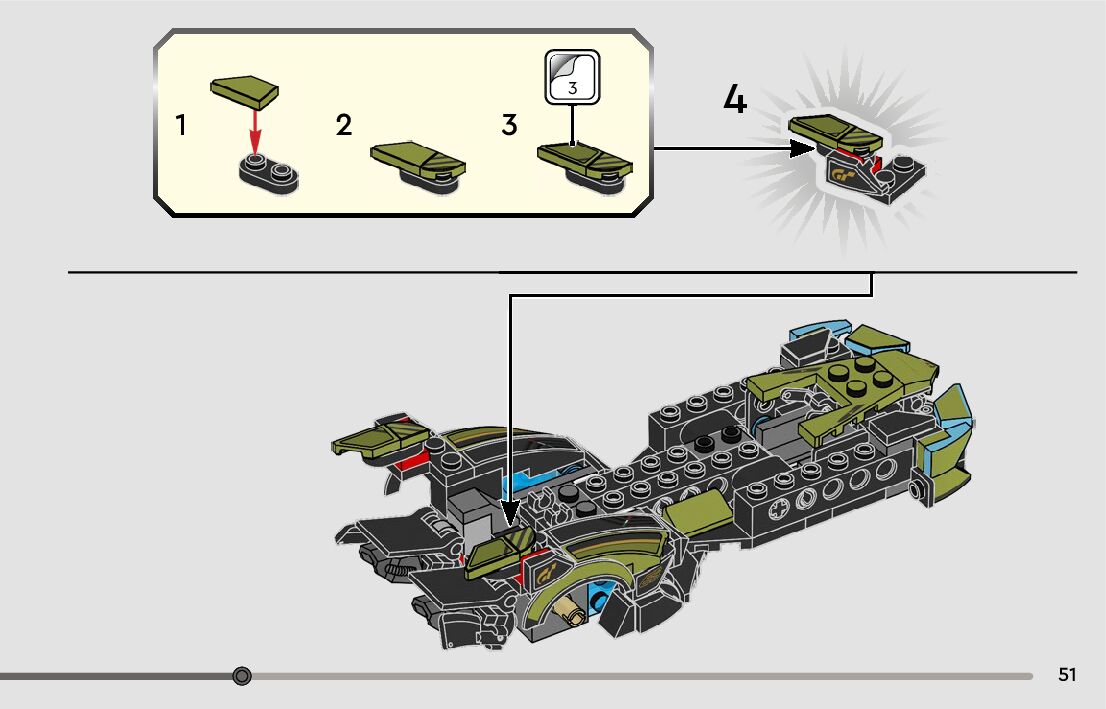 1

2

3

3

4

51