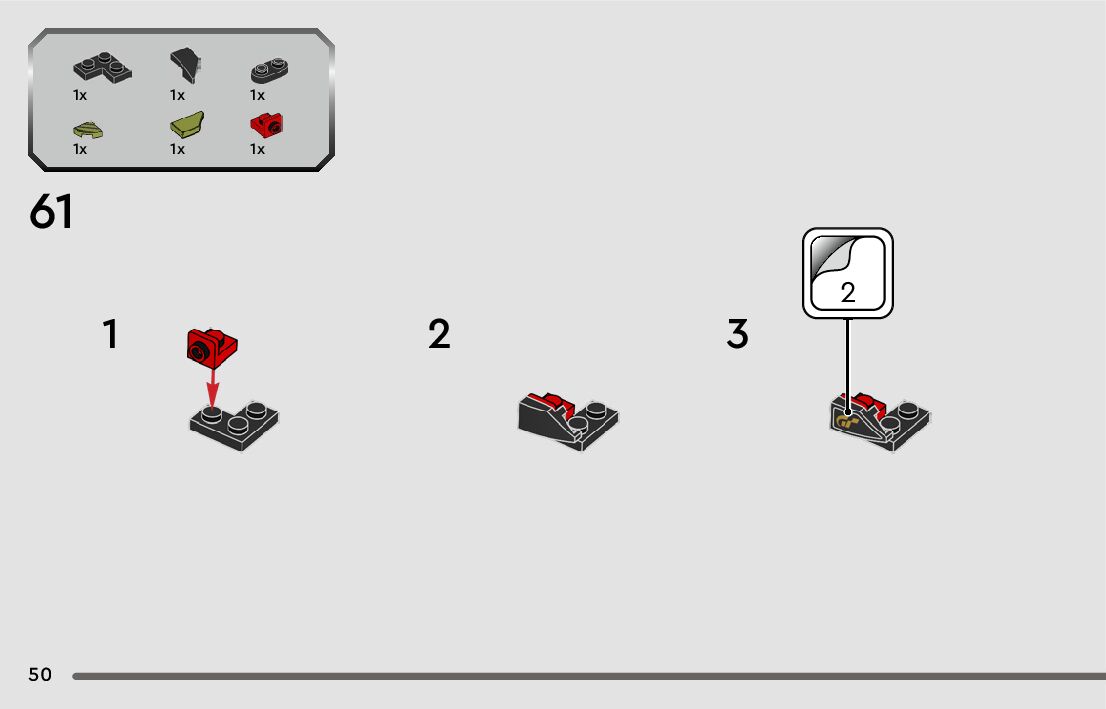 1x 1x 1x
1x 1x 1x

61

1

2

3

2

50