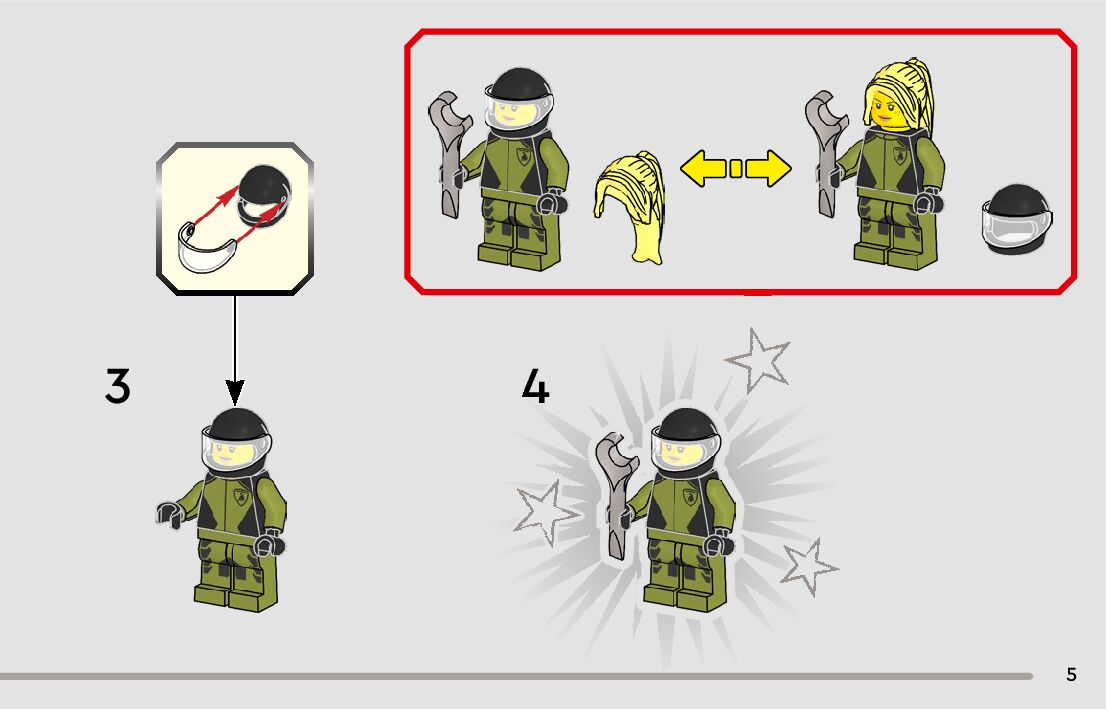 3

4

5