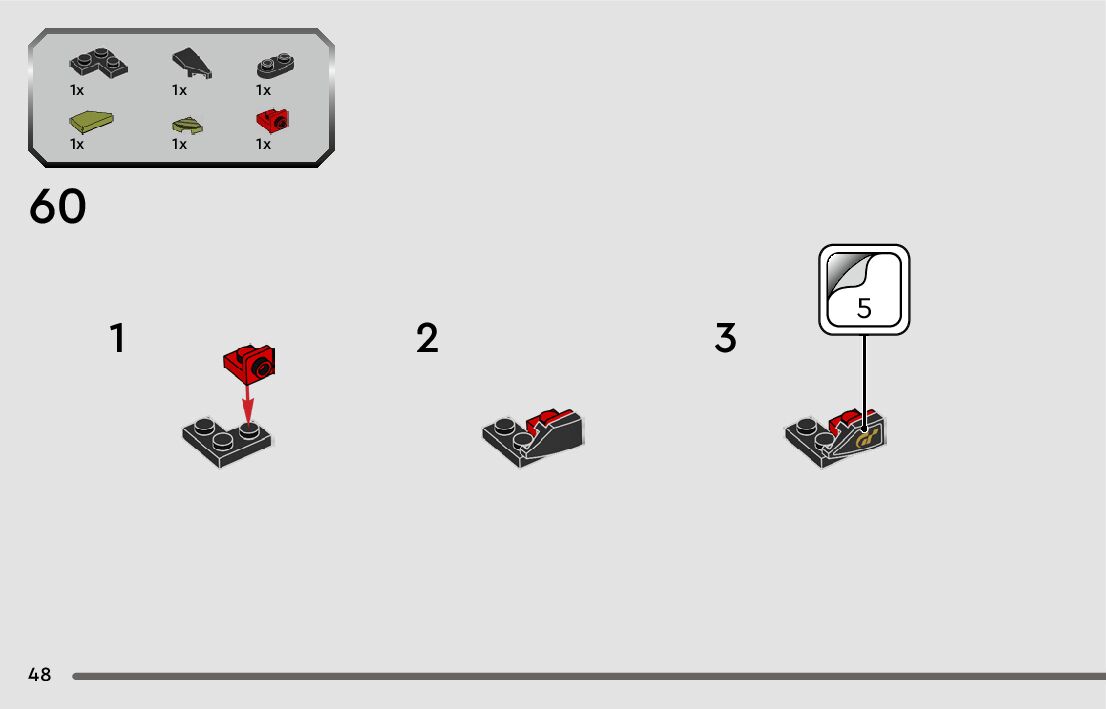 1x 1x 1x
1x 1x 1x

60

1

2

3

5

48