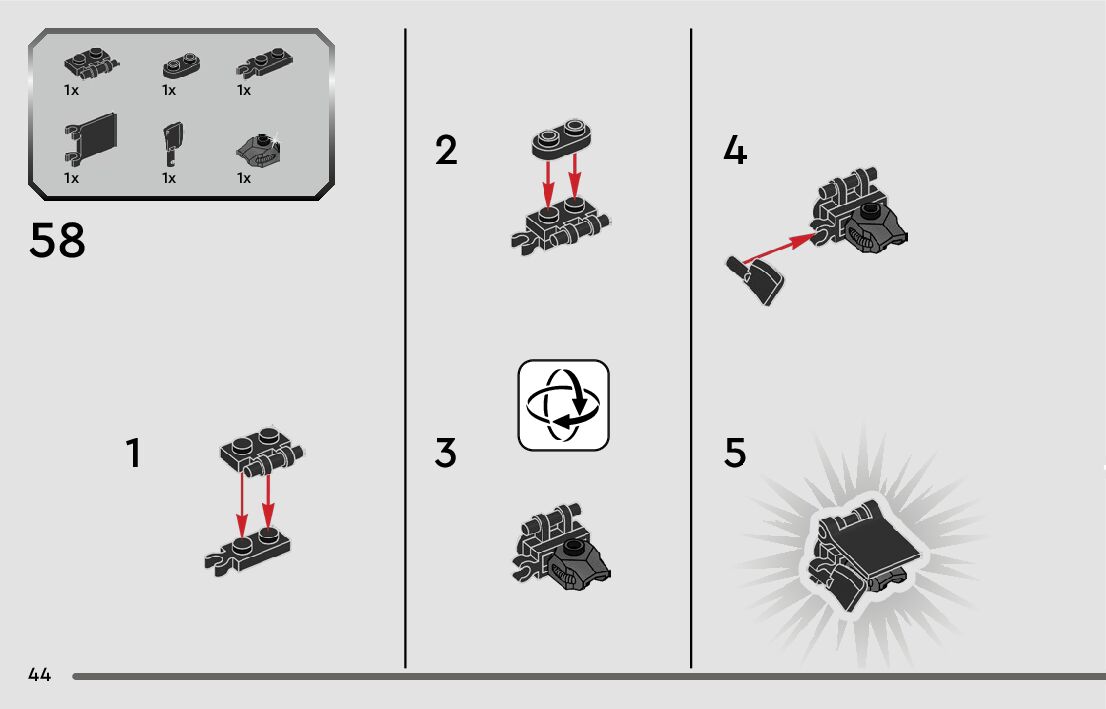 1x 1x 1x

1x 1x 1x

58

1

2

3

4

5

44