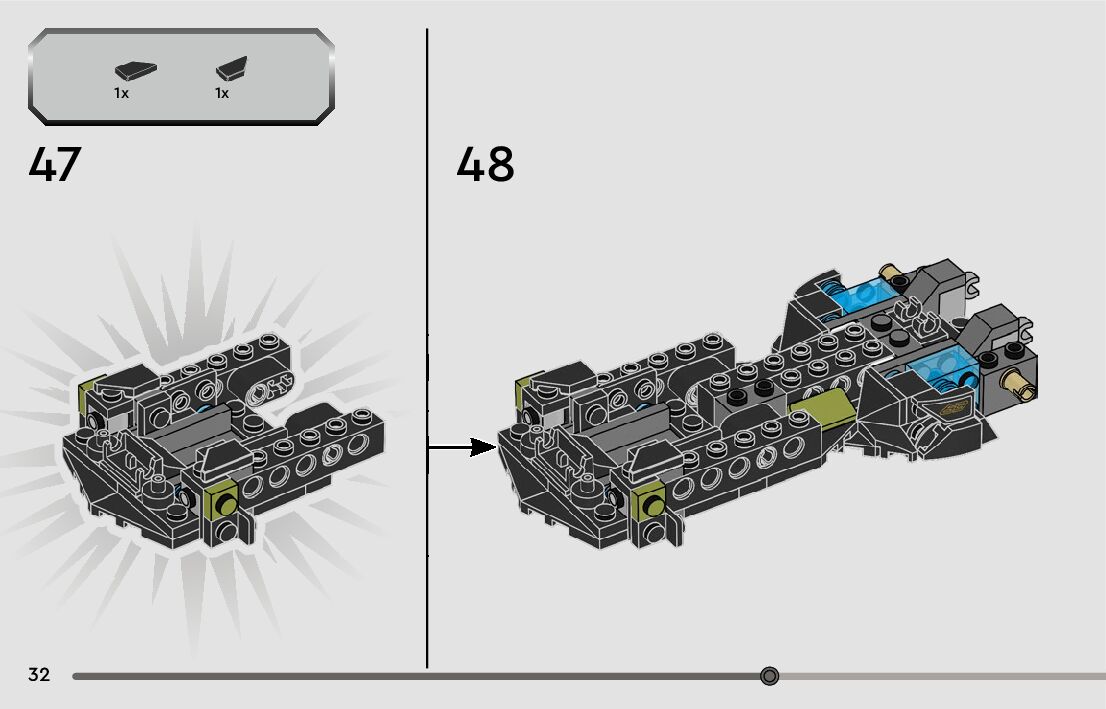 1x 1x

47

48

32