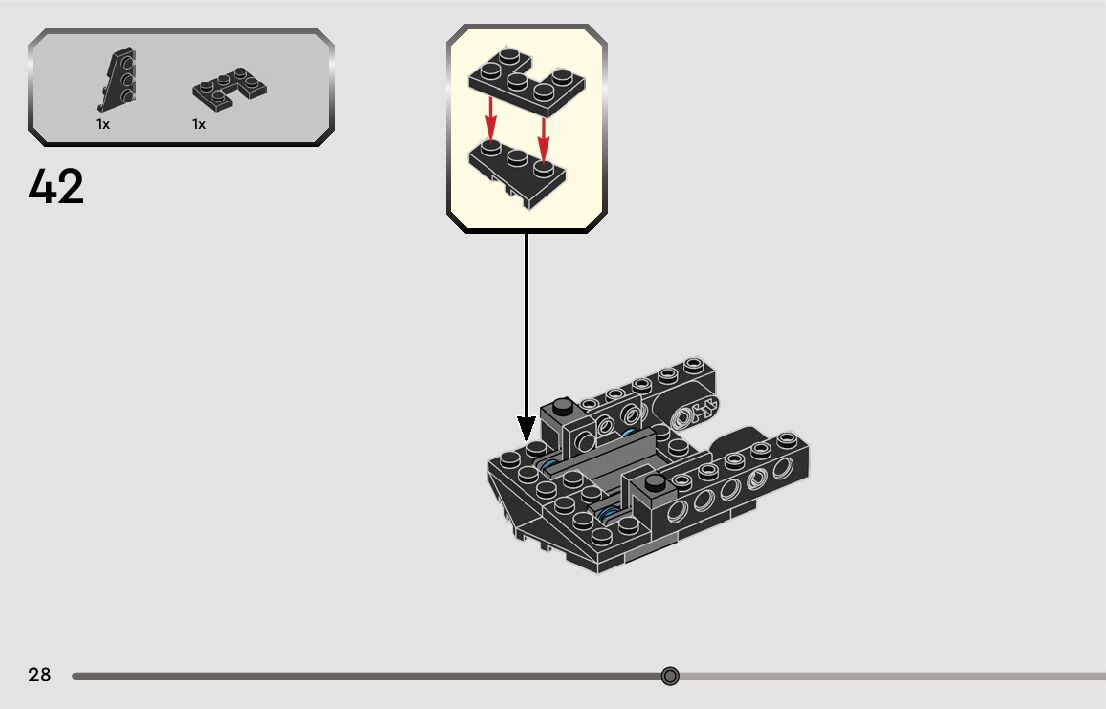 1x
1x

42

28