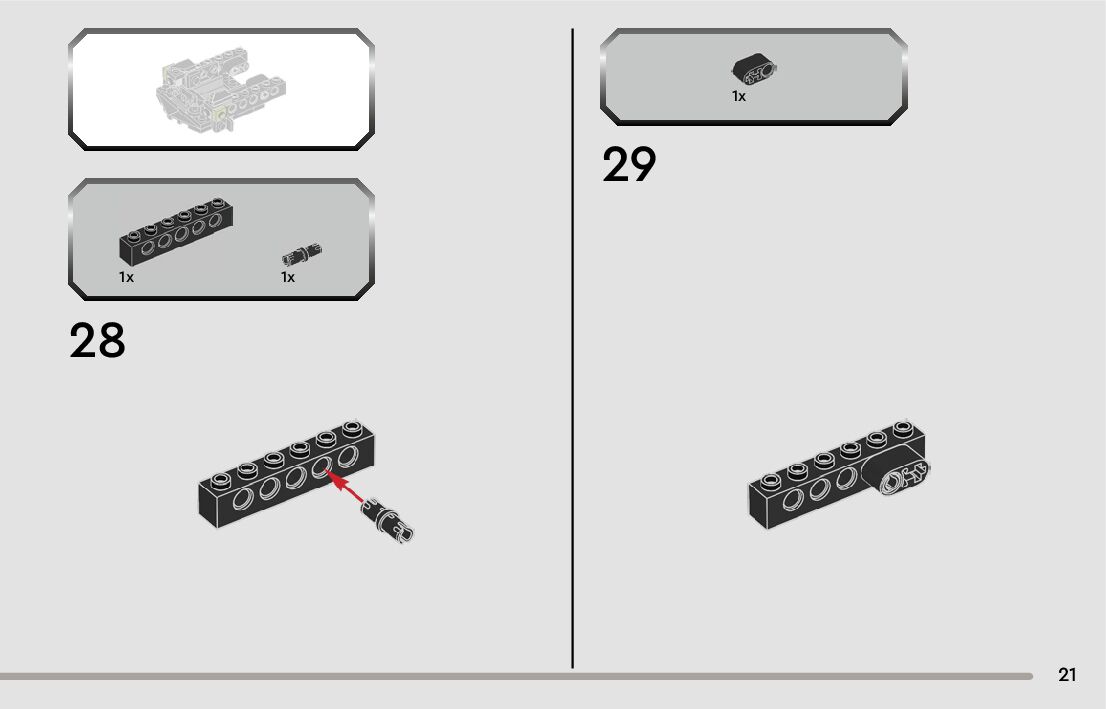 1x 1x

28

1x

29

21