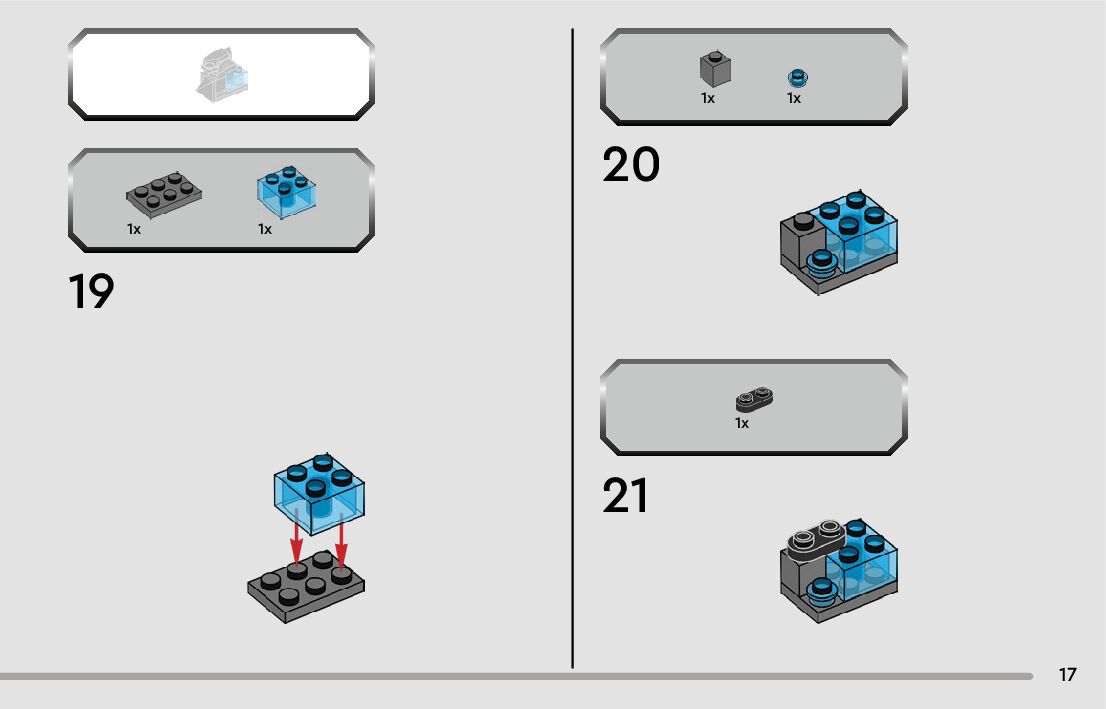 1x
1x

19

1x
1x

20

1x

21

17