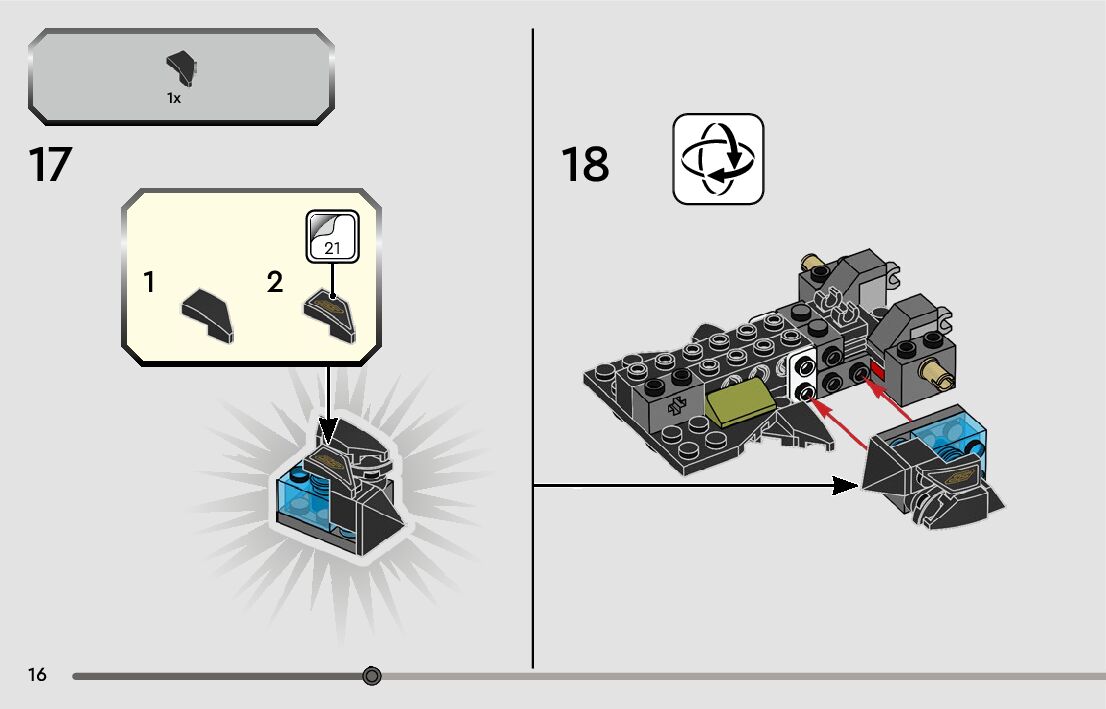 1x

17

1

2

21

18

16