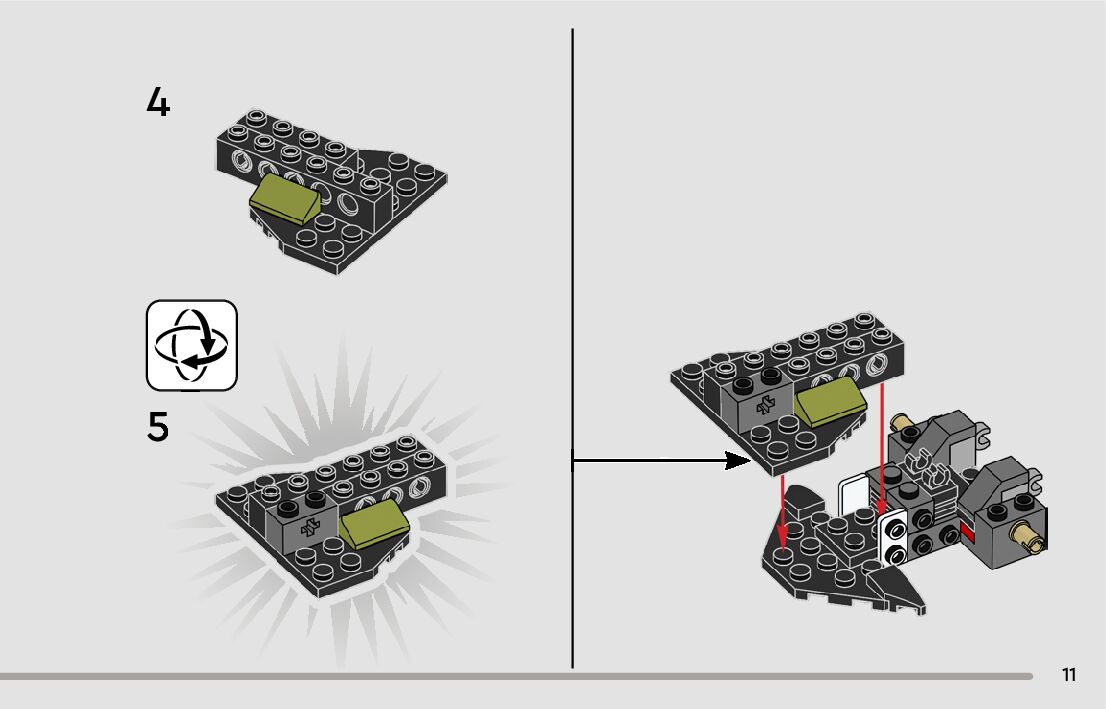 4

5

11