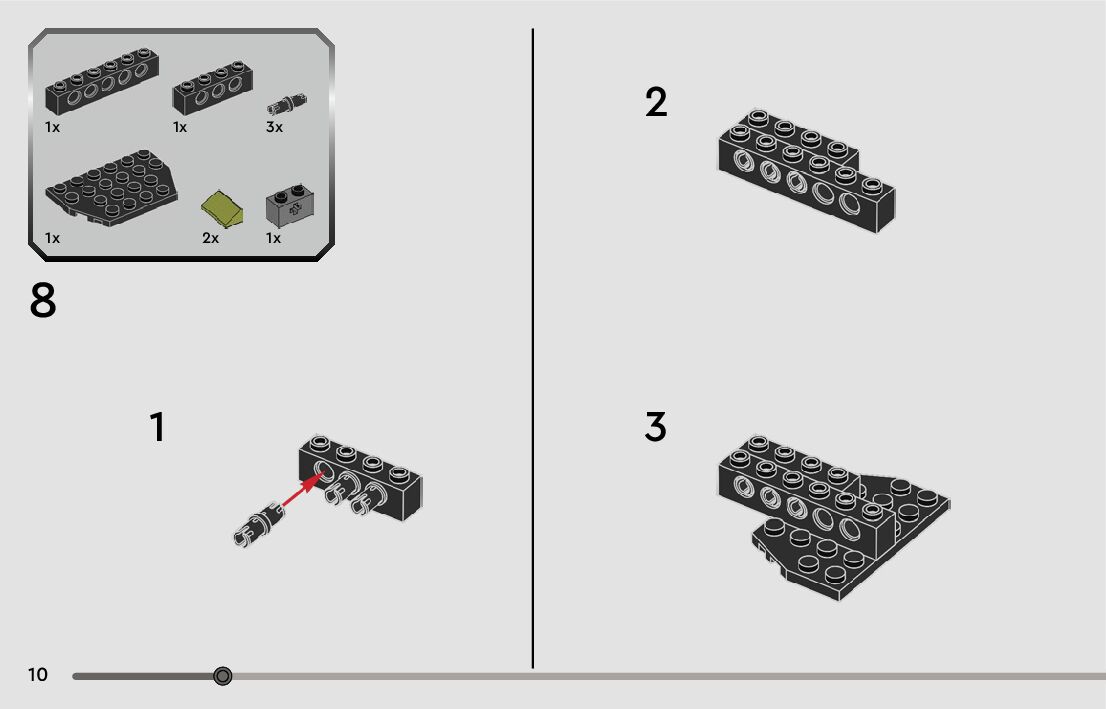 1x
1x
3x
1x
2x
1x

8

1

2

3

10