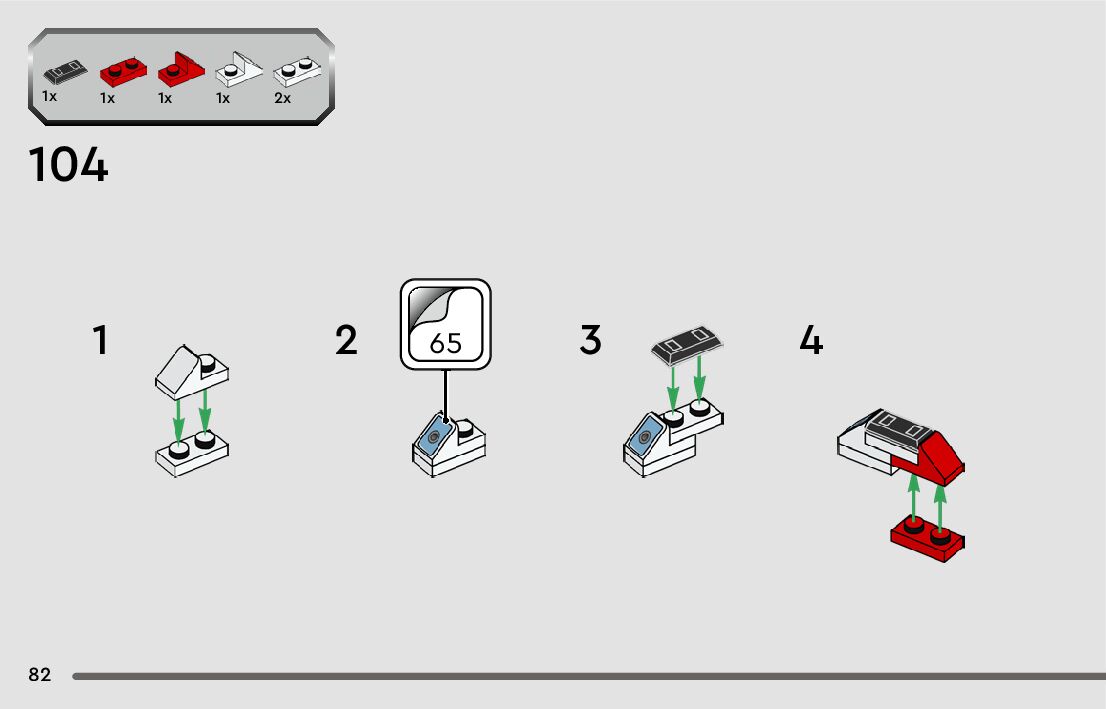 1x 1x 1x 1x 2x

104

1

2

65

3

4

82