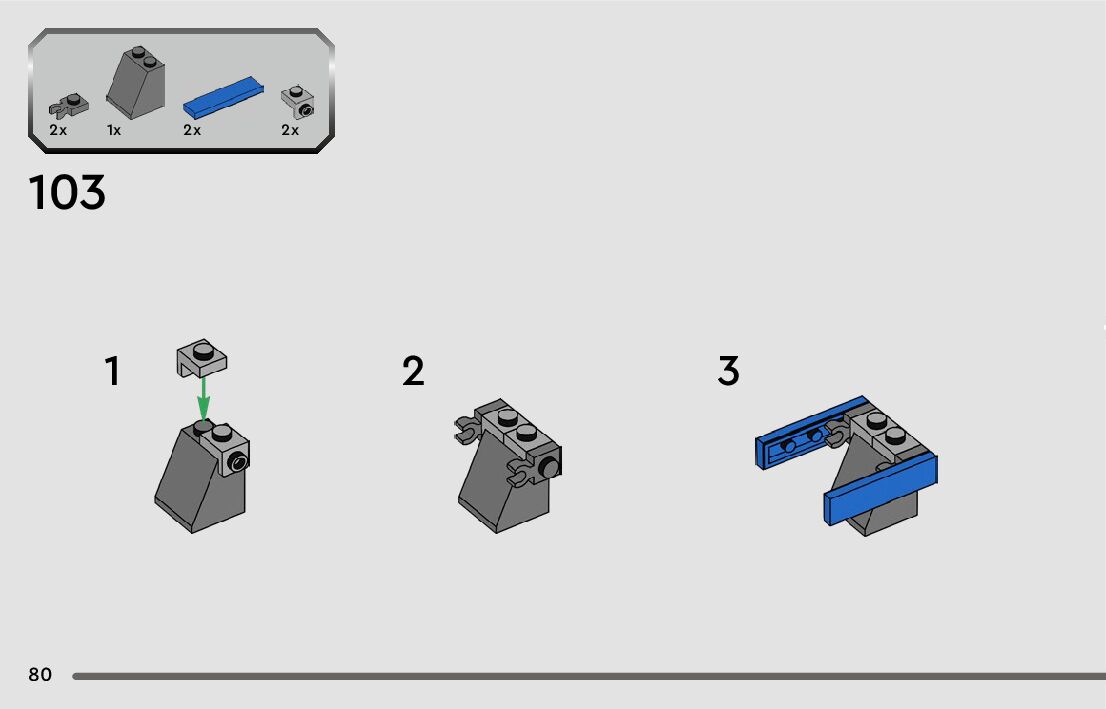 2x 1x 2x 2x

103

1

2

3

80