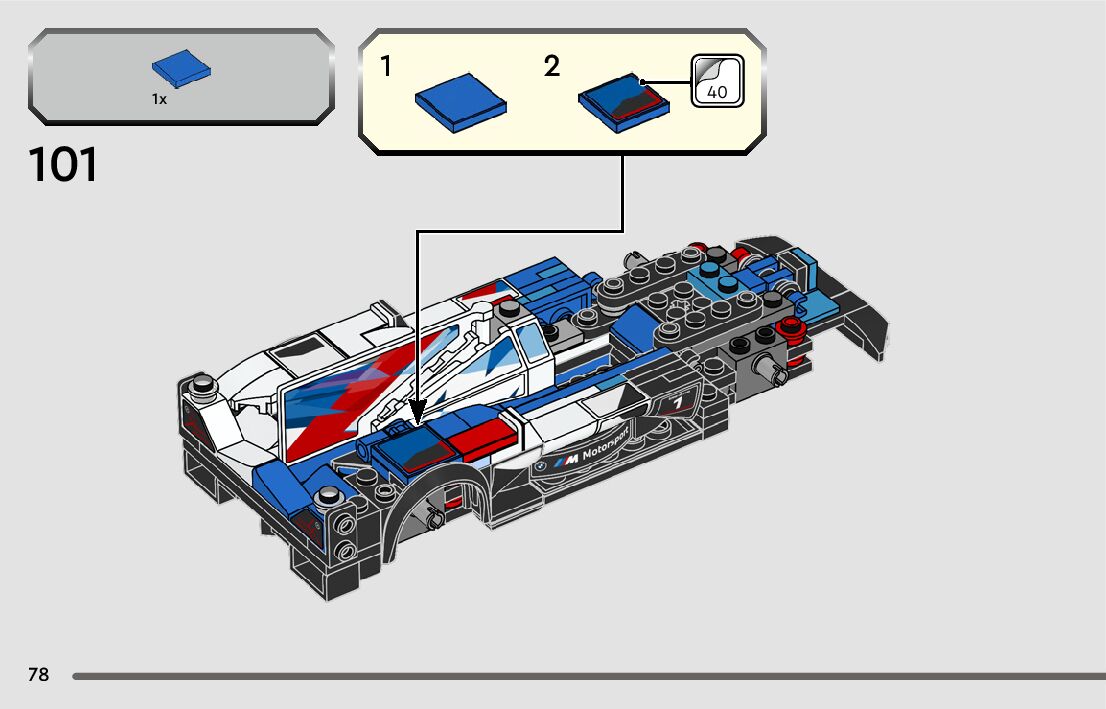 1x

101

1

2

40

7

M Motorsport

78