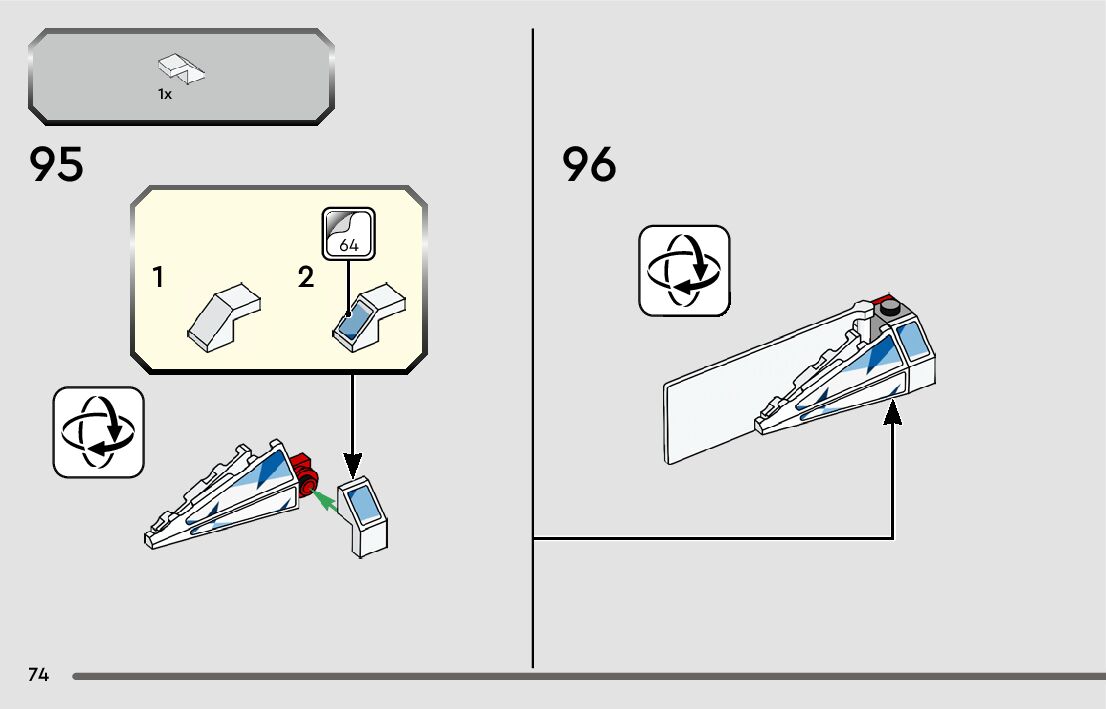 1x

95

1

2

64

96

74