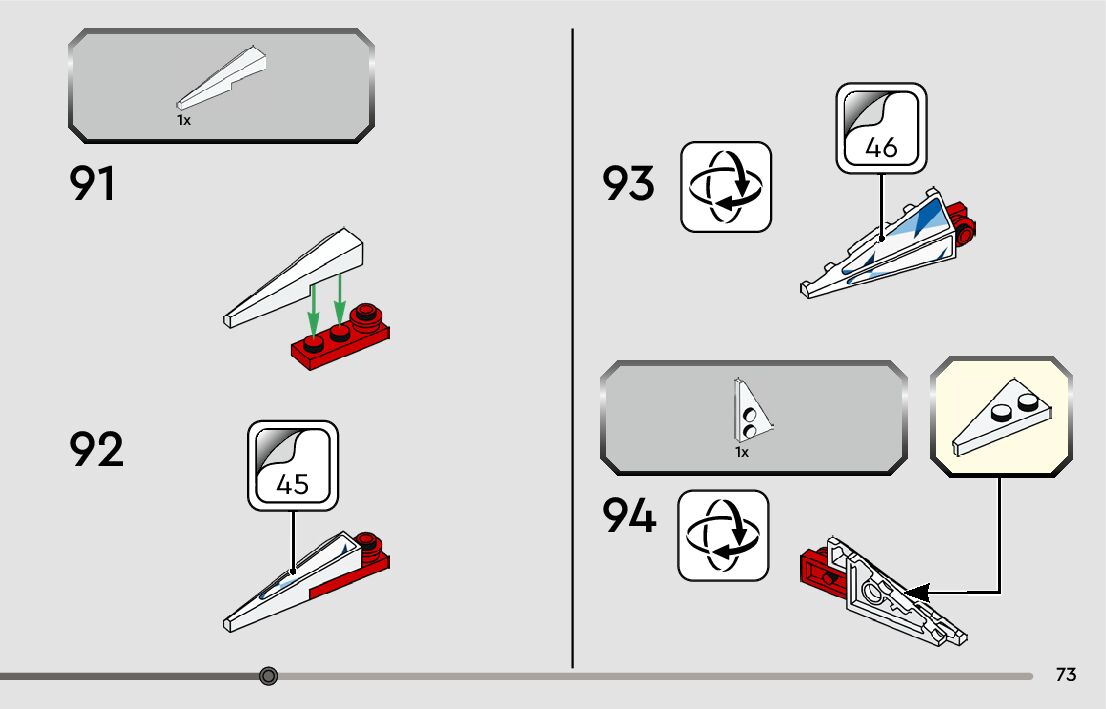 1x

91

92

45

93

46

1x

94

73