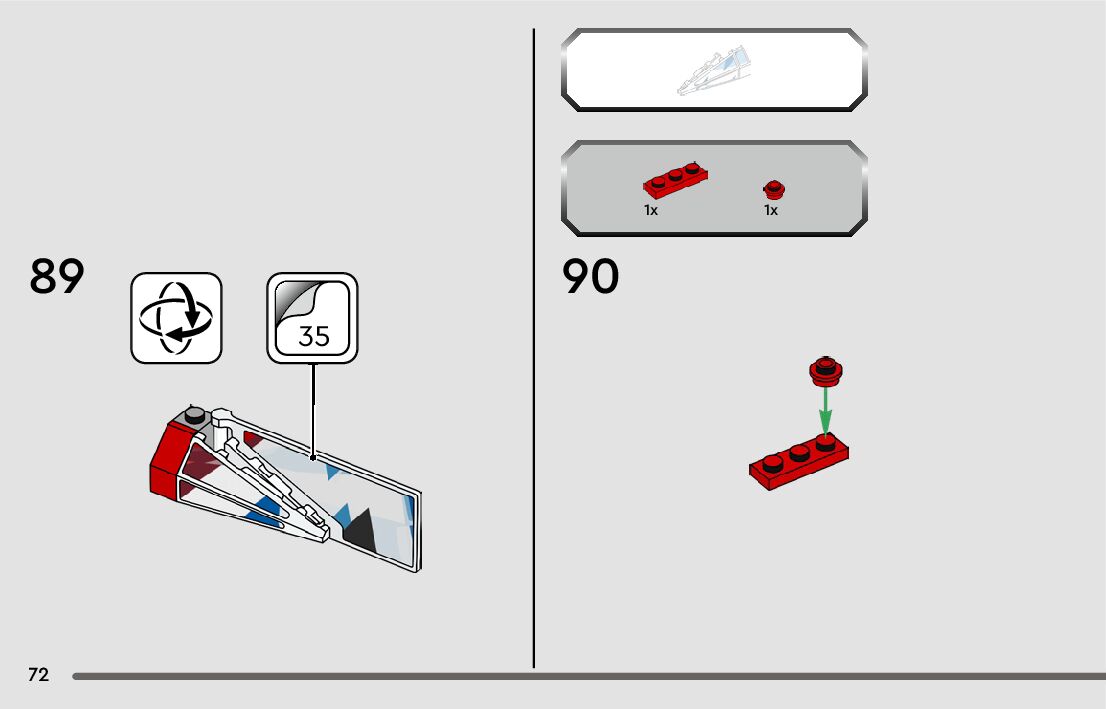 89

35

1x

1x

90

72