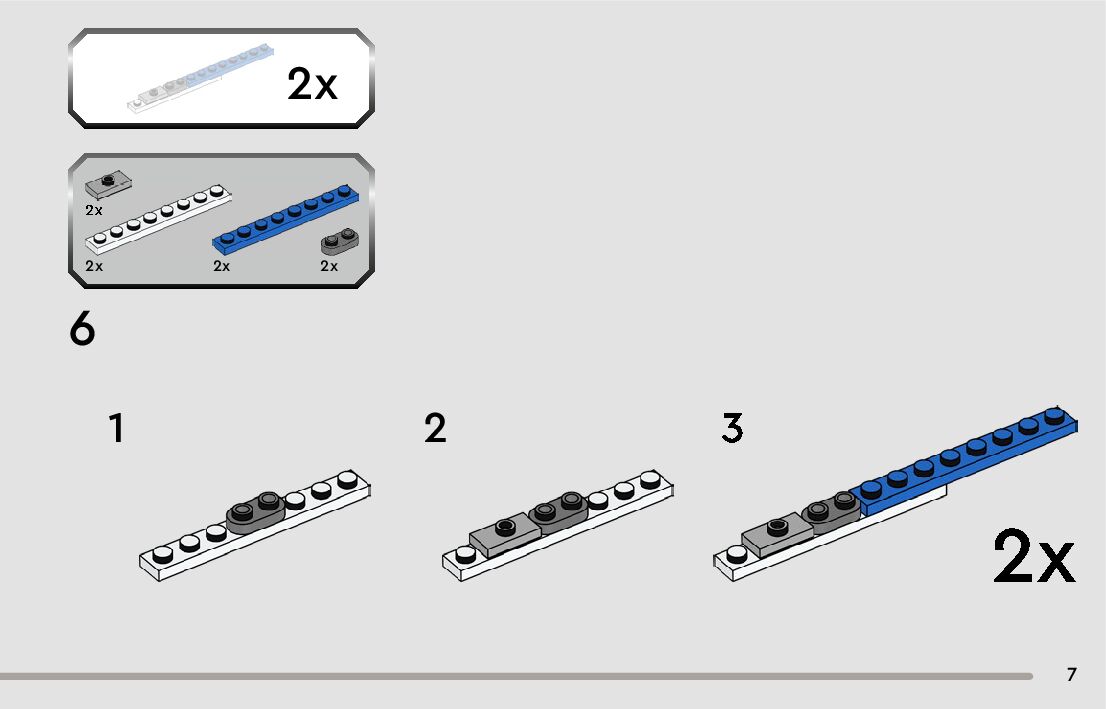 2x

2x
2x
2x
2x

6

1

2

3

2x

7