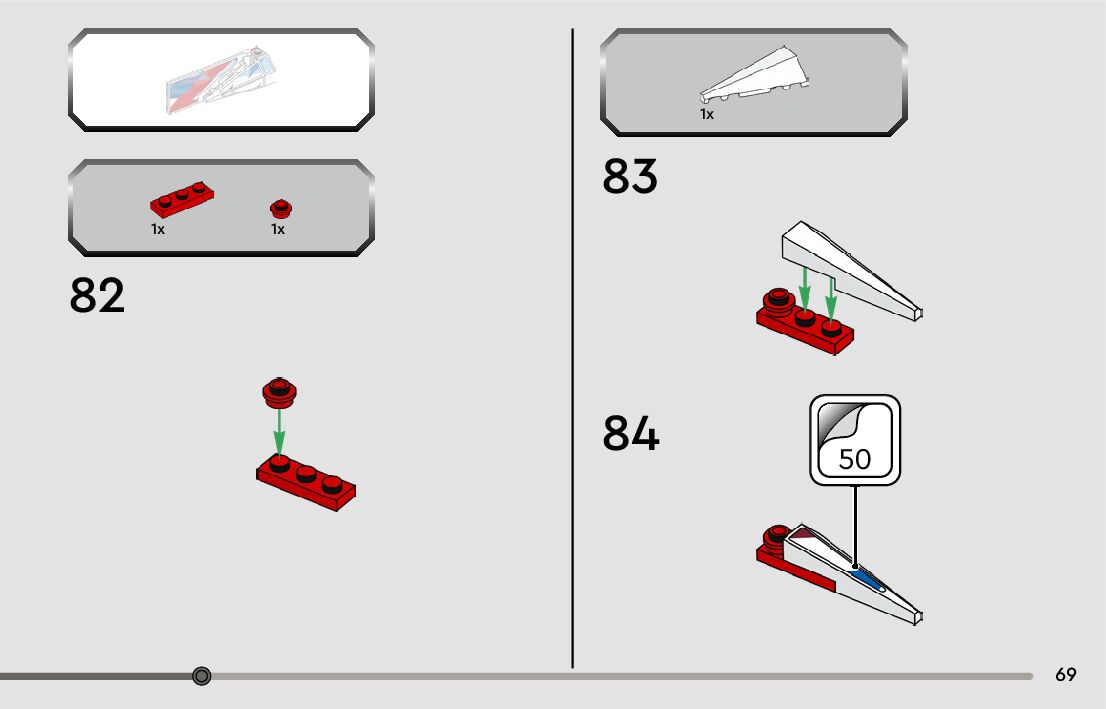 1x

1x

82

1x

83

84

50

69