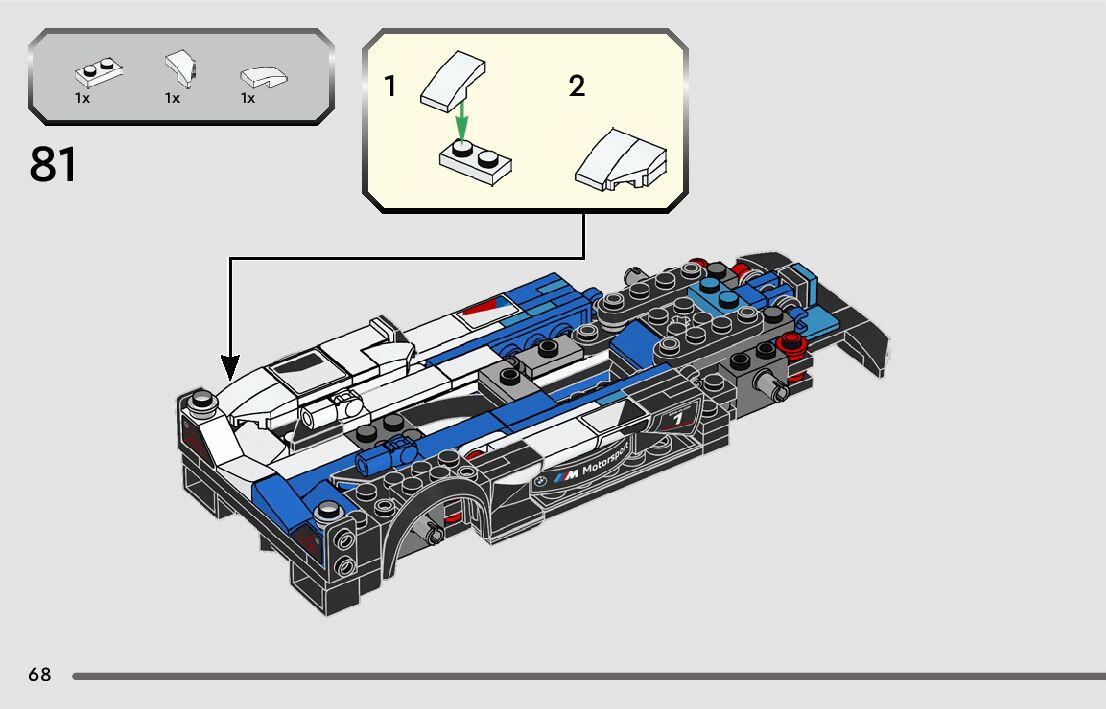 1x 1x 1x

81

1

2

M Motorsport

1

68