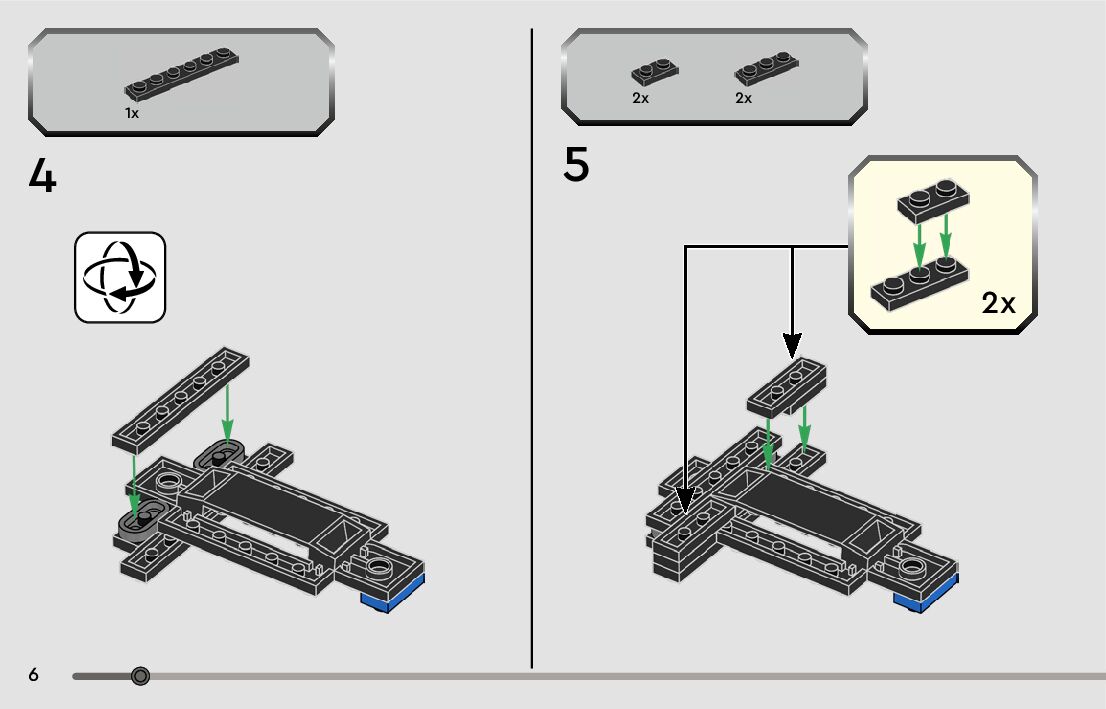 1x

4

2x 2x

5

2x

6