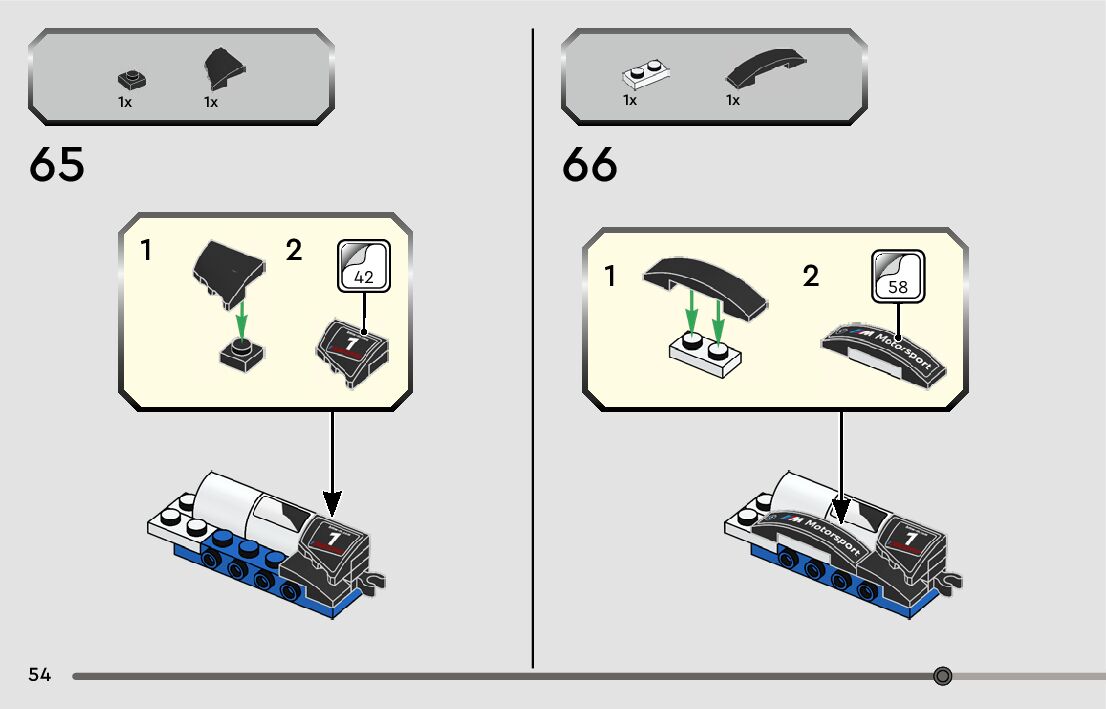 1x 1x

65

1

2

42

1

1

1x 1x

66

1

2

58

M Motorsport

M Motorsport

1

54