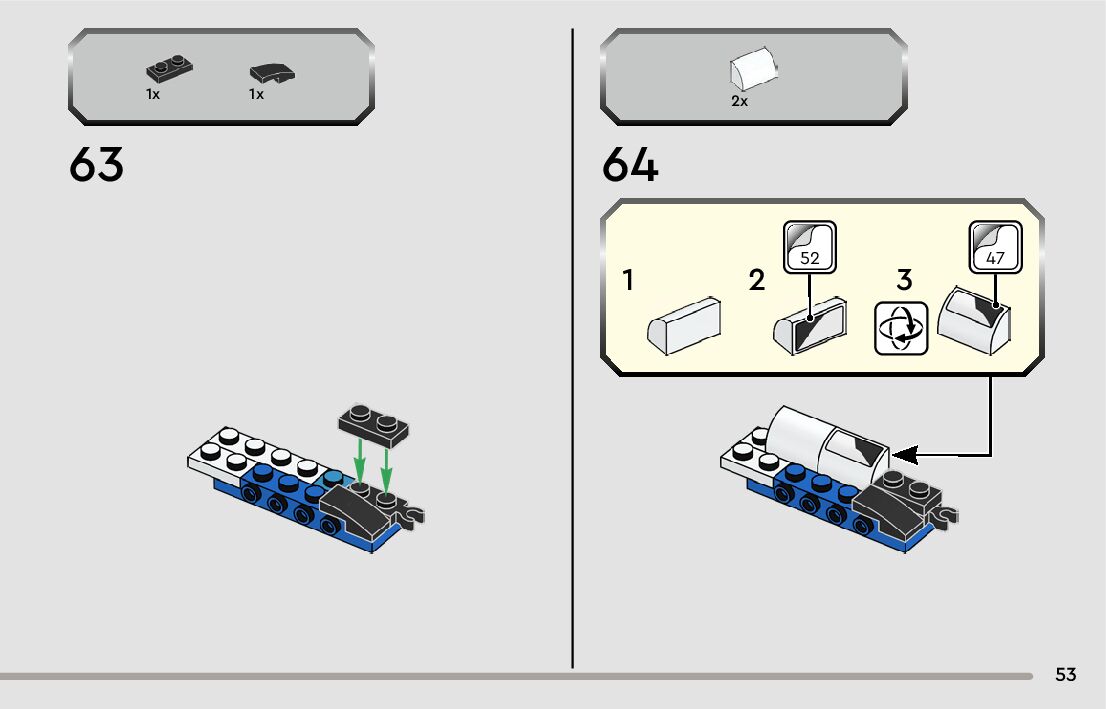 1x 1x

63

2x

64

1 2 52 3 47

53