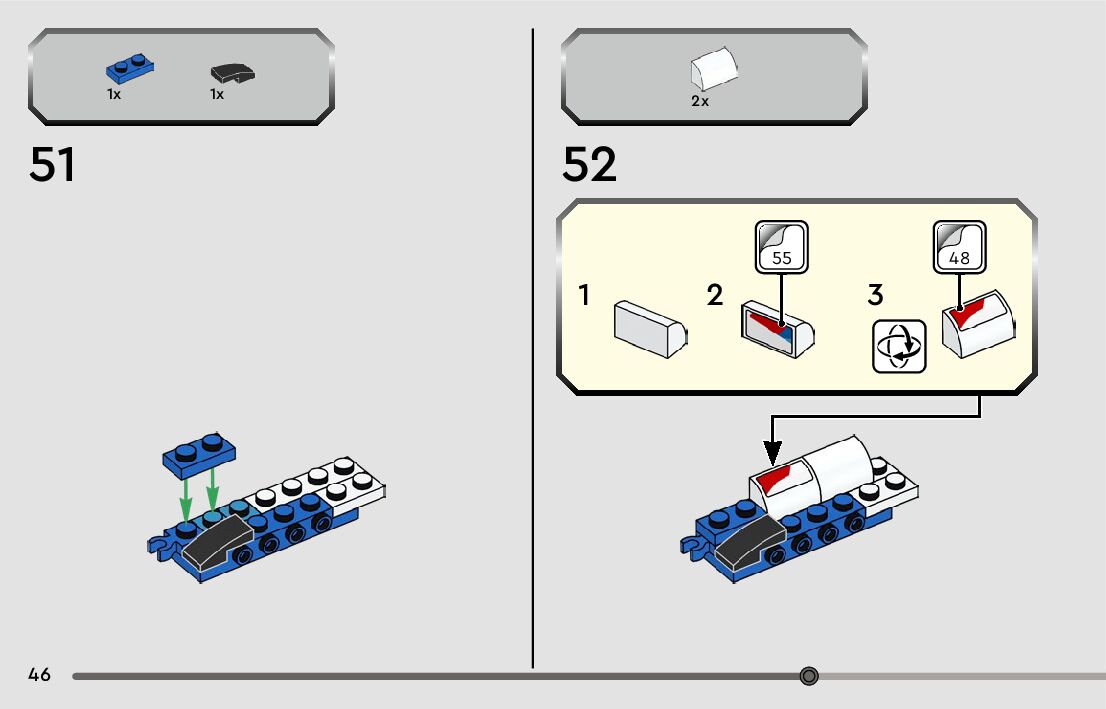 1x 1x

51

2x

52

1

2

55

3

48

46