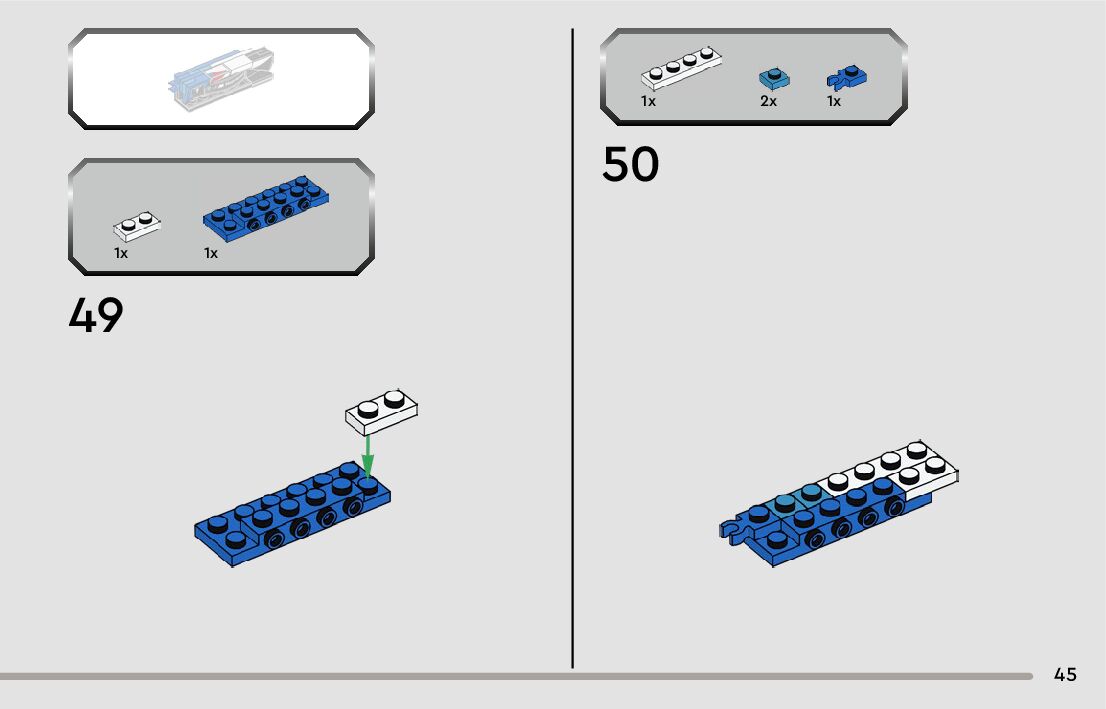 1x 1x

49

1x 2x 1x

50

45