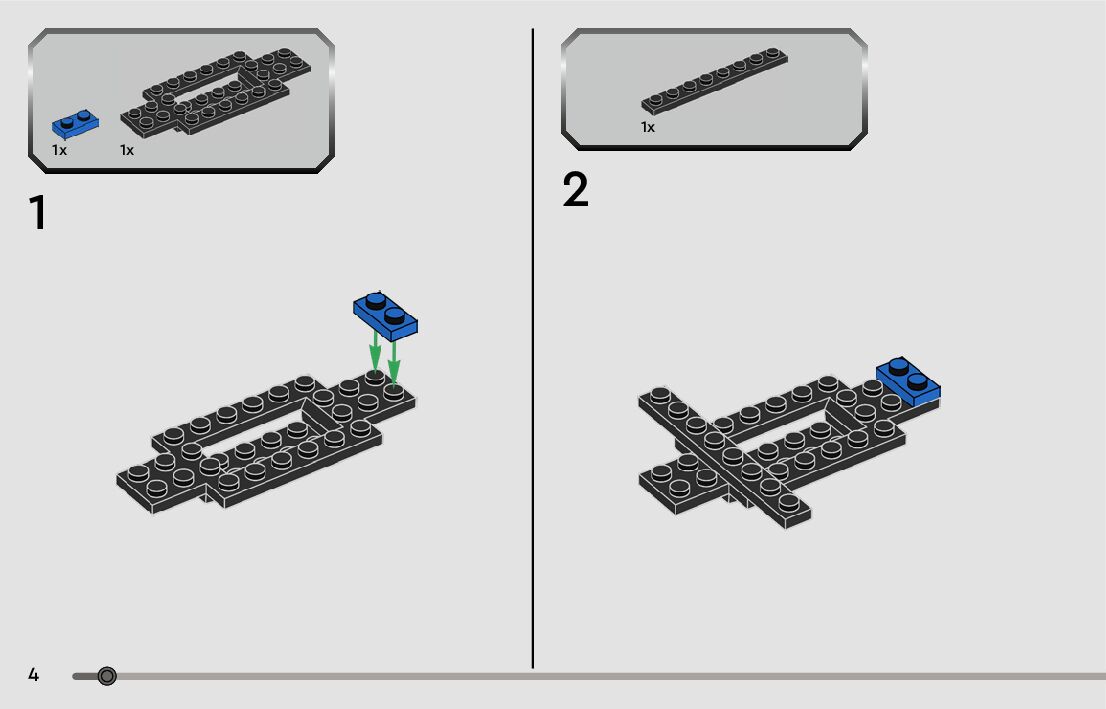 1x 1x

1

1x

2

4