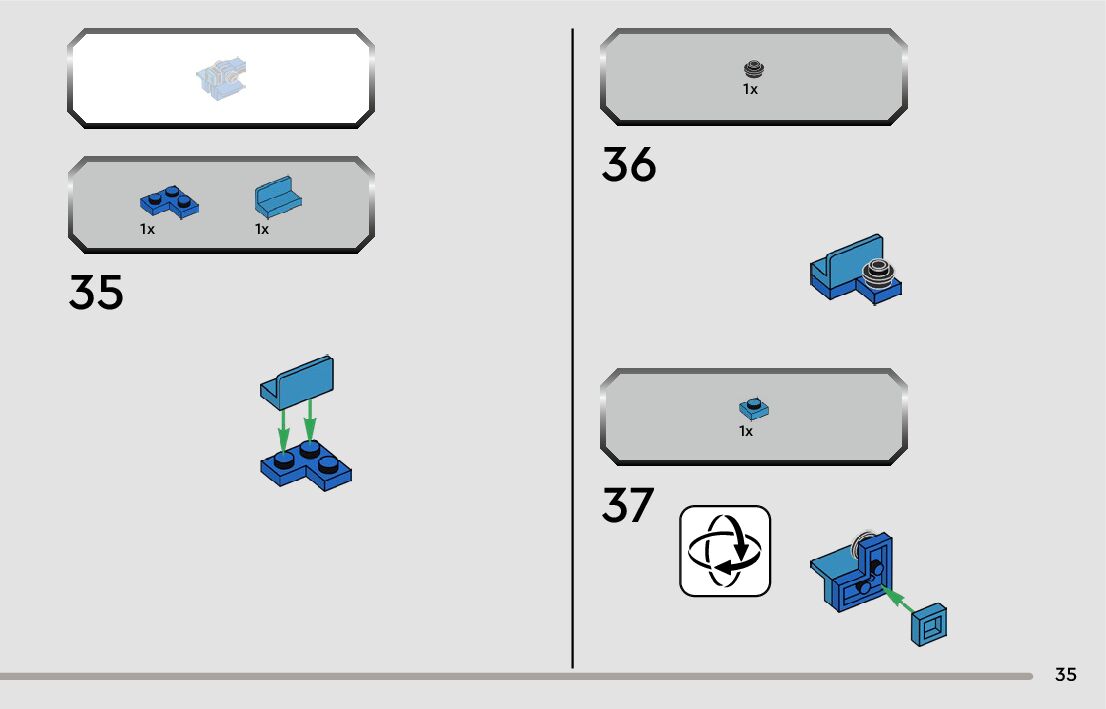 1x 1x

35

1x

36

1x

37

35