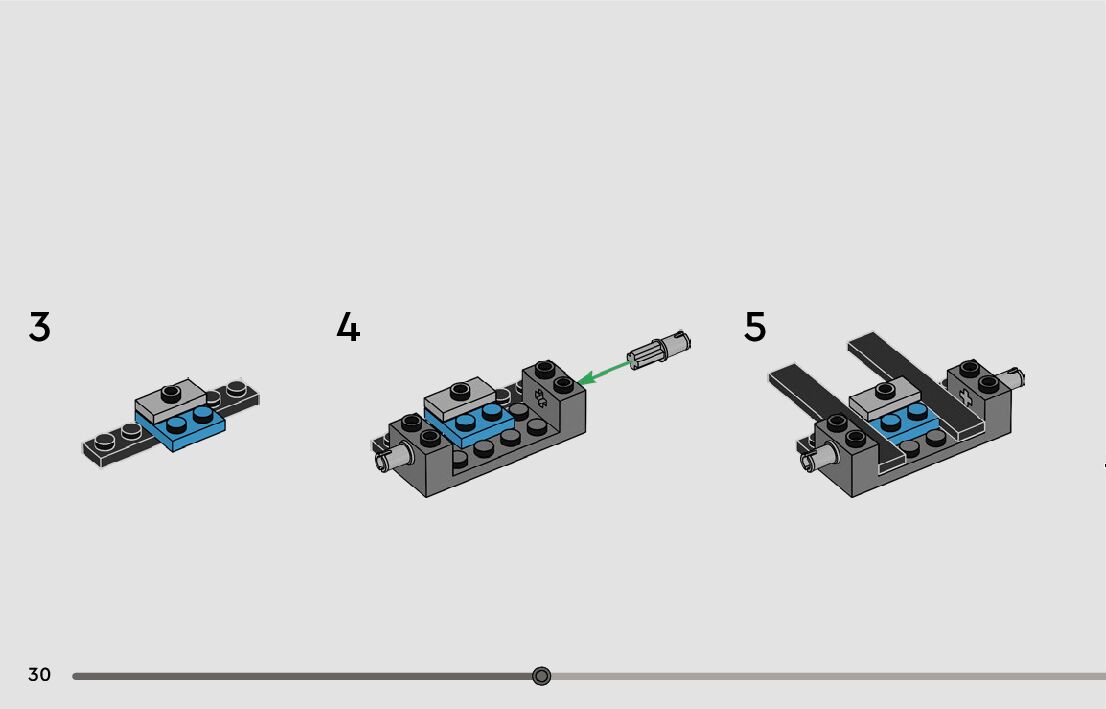 3

4

5

30