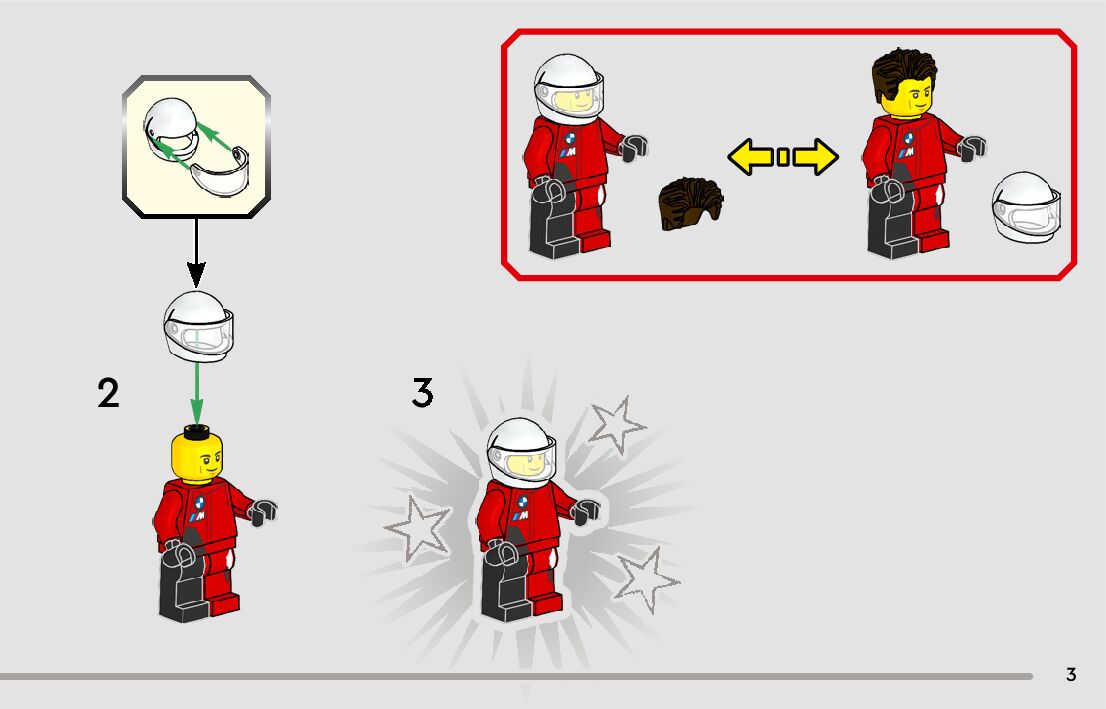 2

3

3