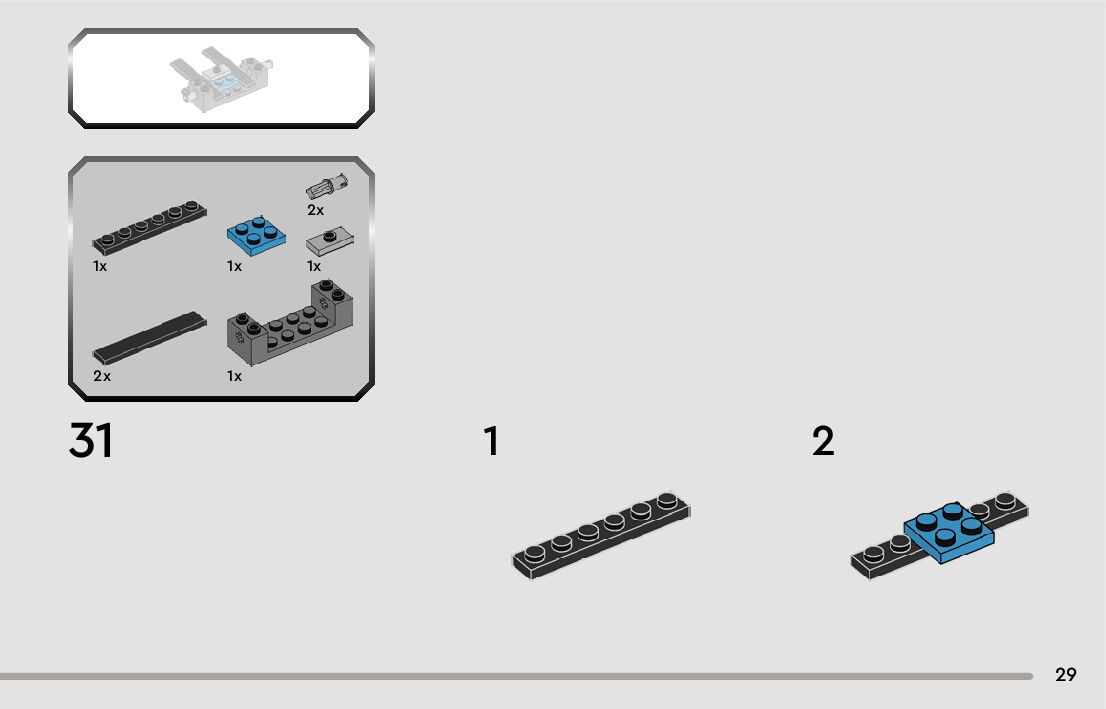 2x

1x

1x

1x

2x

1x

31

1

2

29