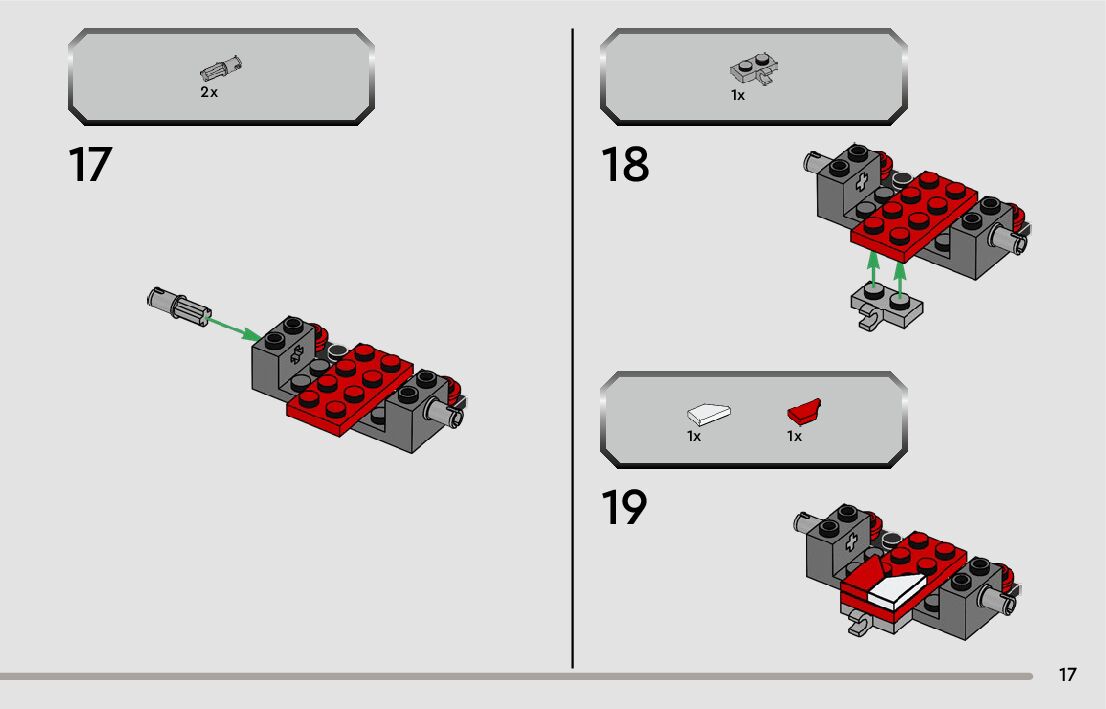 2x

17

1x

18

1x 1x

19

17